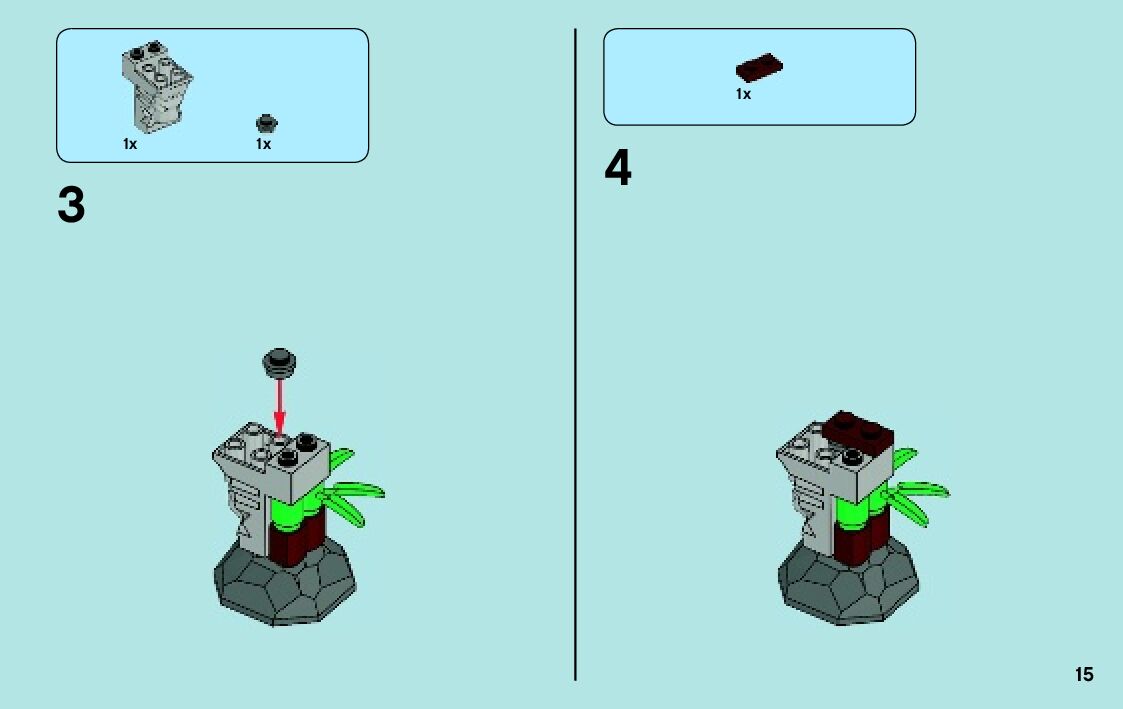 1x
1x

3

1x

4

15