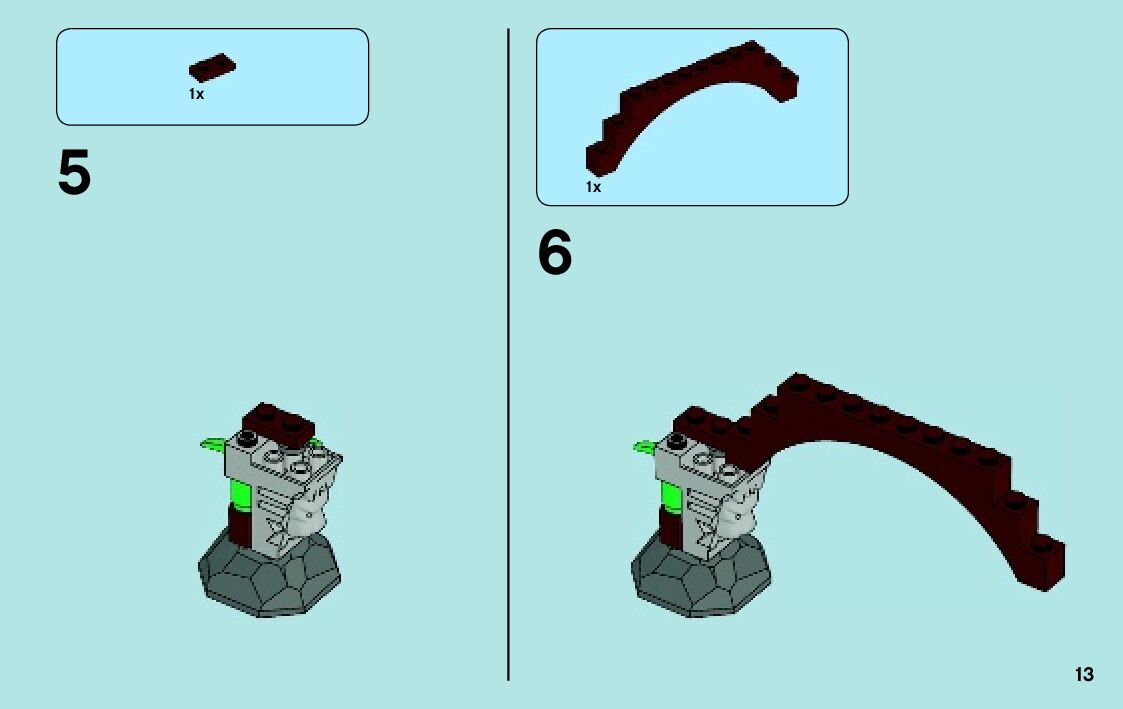 1x

5

1x

6

13