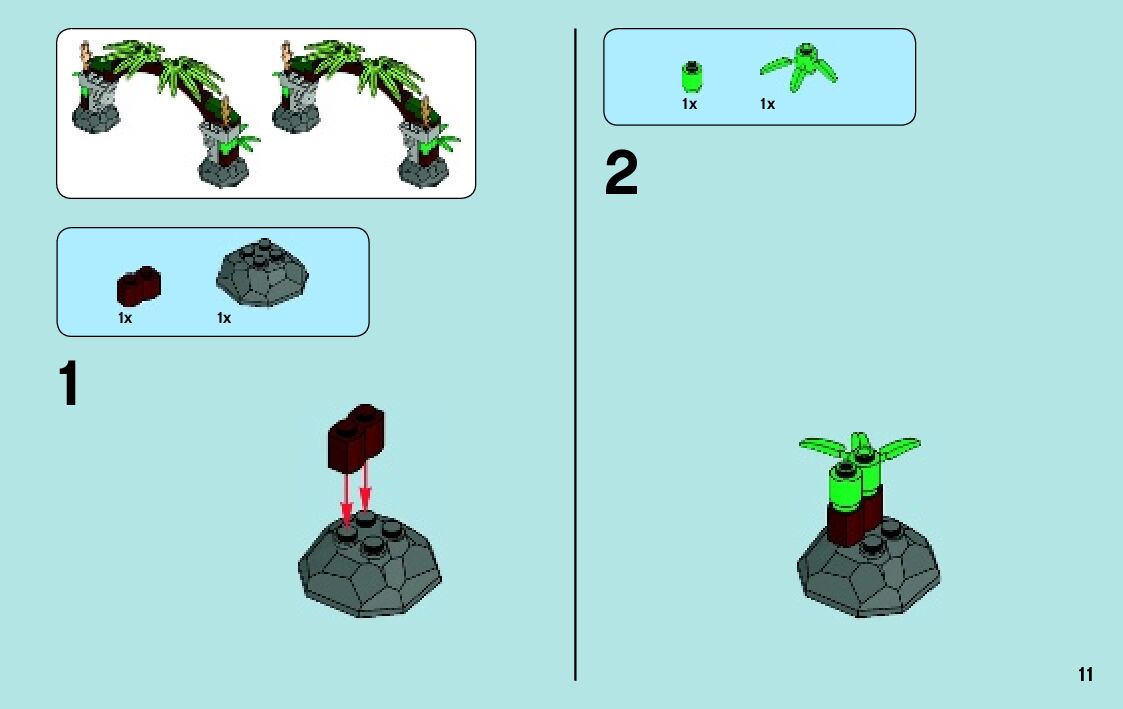 1x 1x

1

1x 1x

2

11