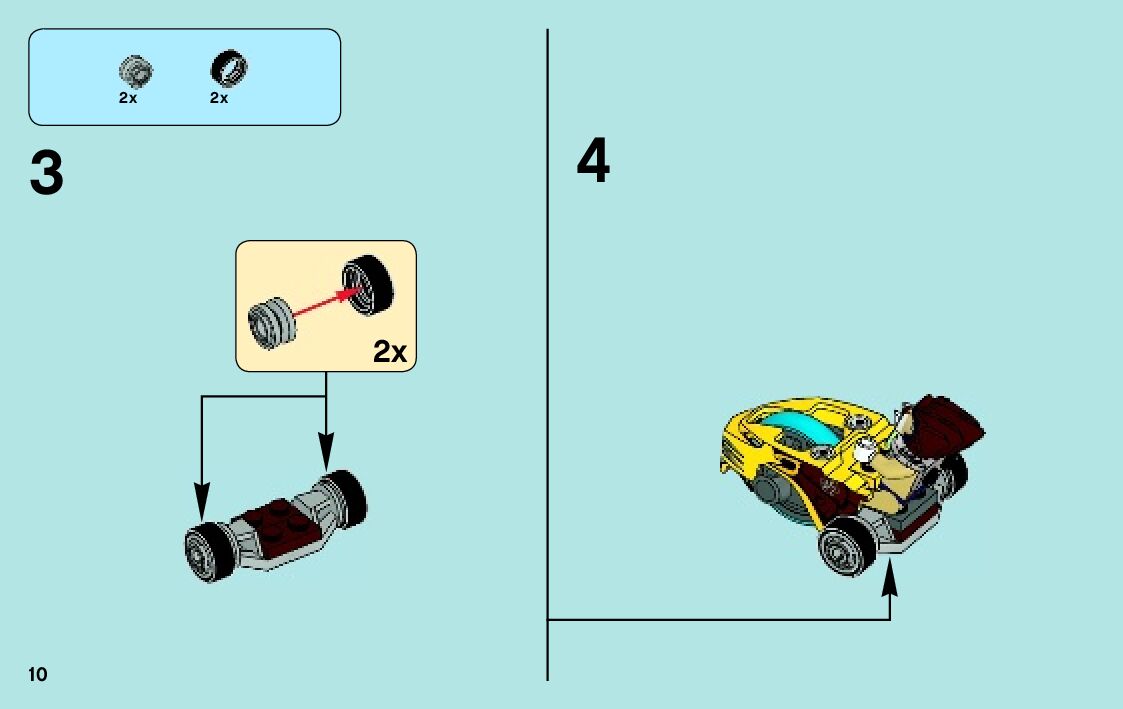 2x 2x

3

2x

4

10