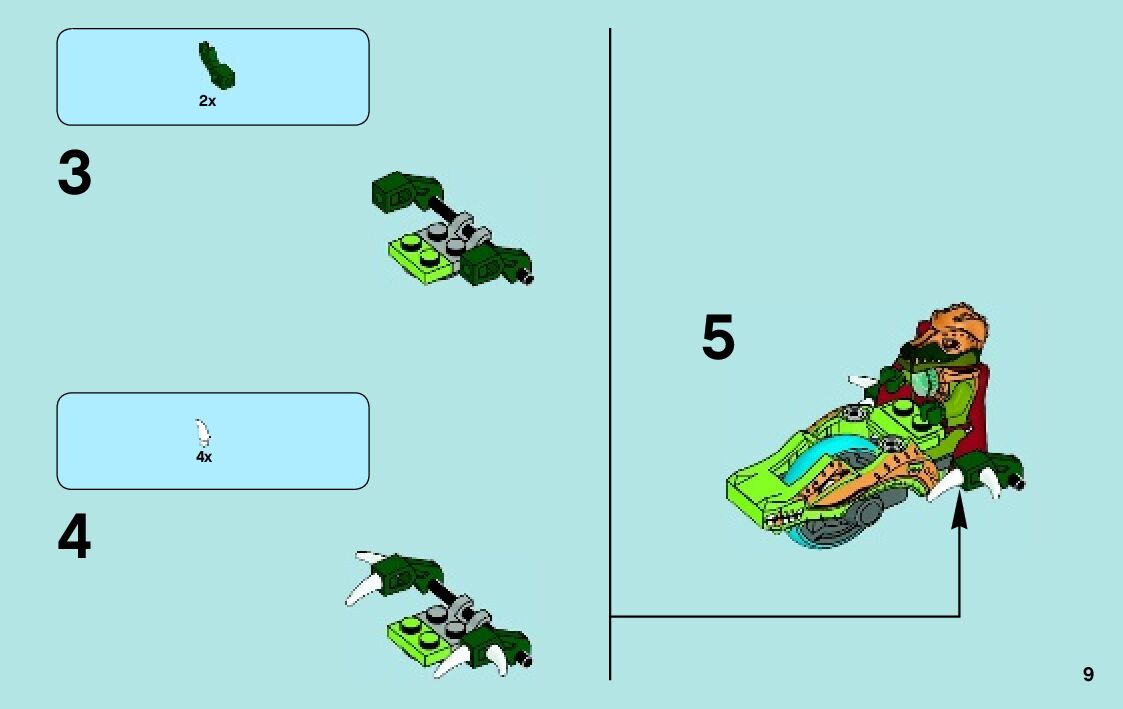 2x

3

4x

4

5

9