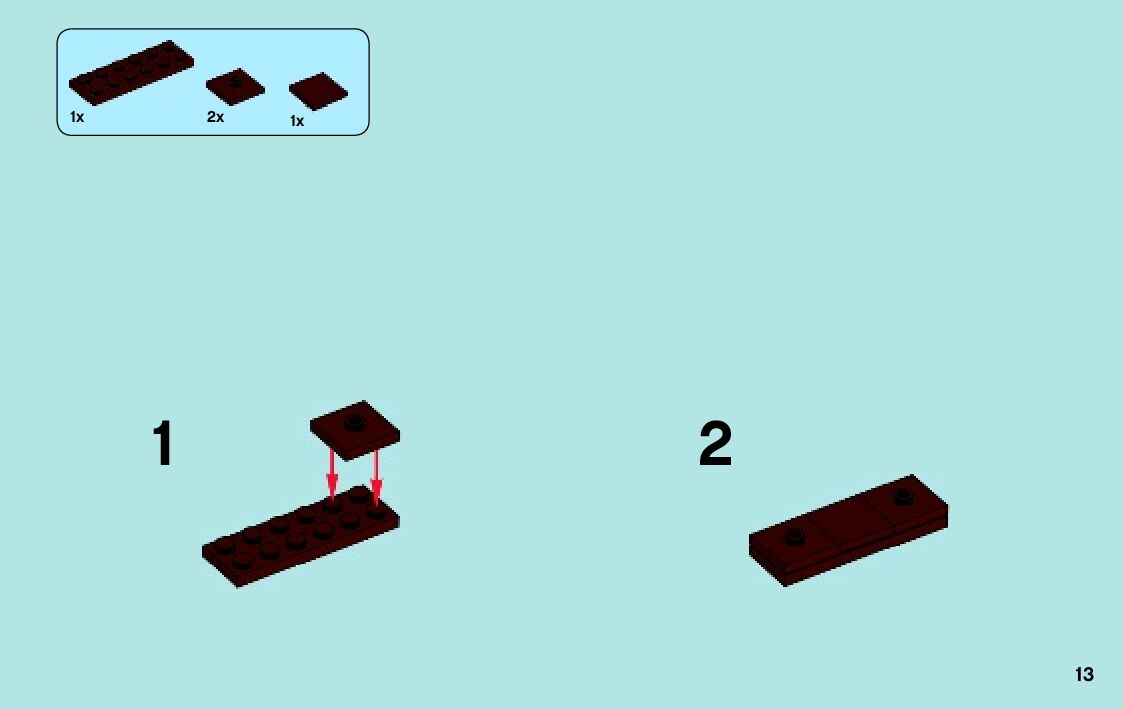 1x
2x
1x

1

2

13