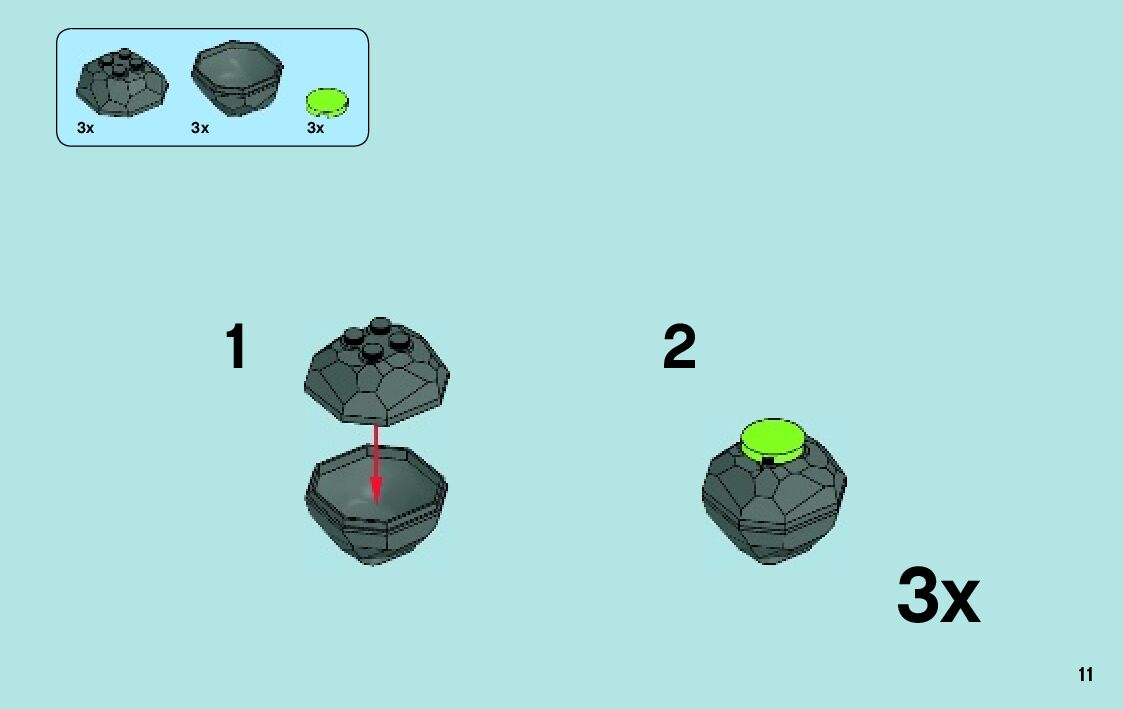 3x 3x 3x

1

2

3x

11