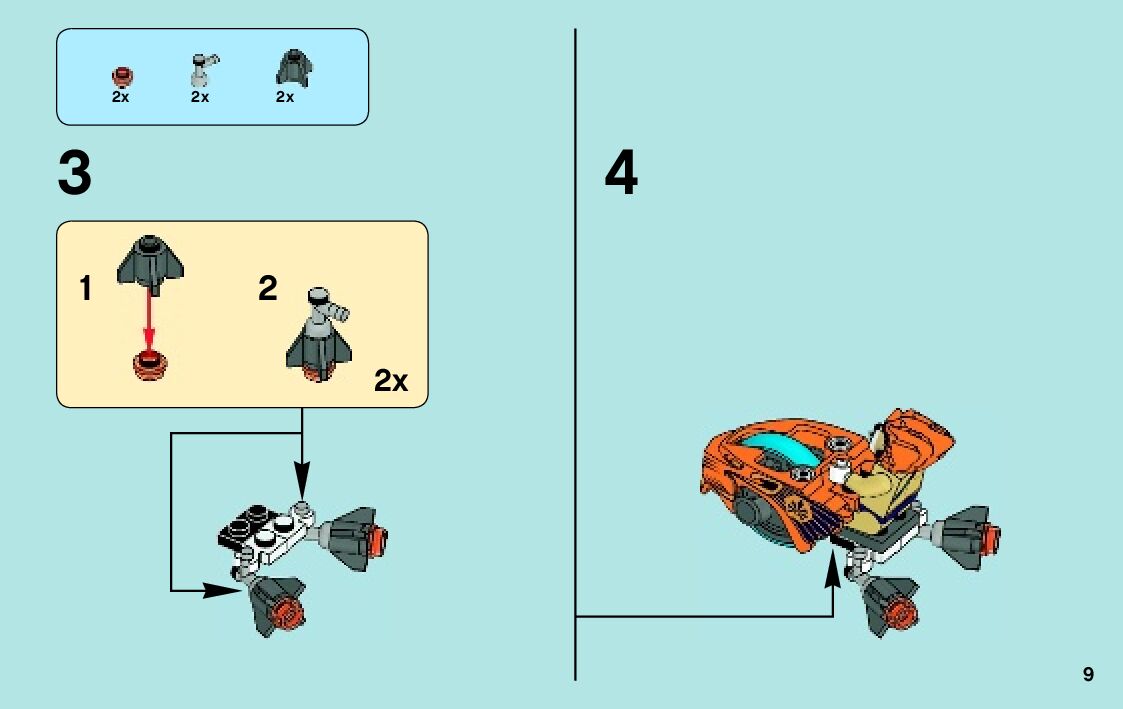 2x 2x 2x

3

1

2

2x

4

9