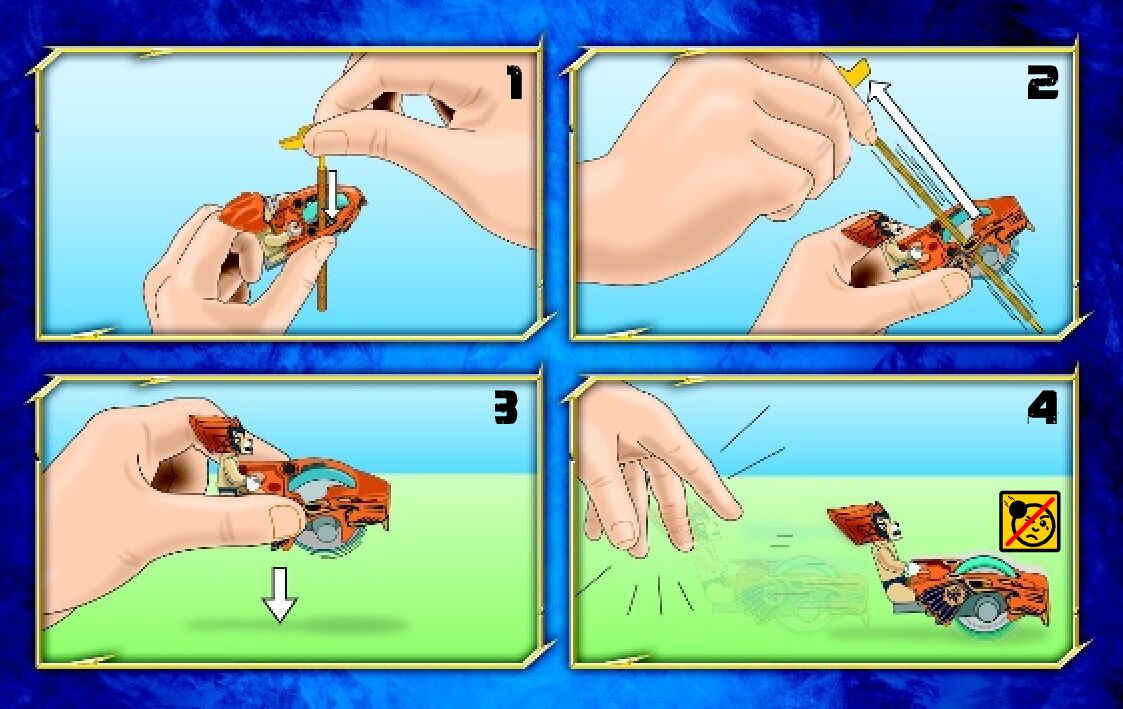 1

2

3

4