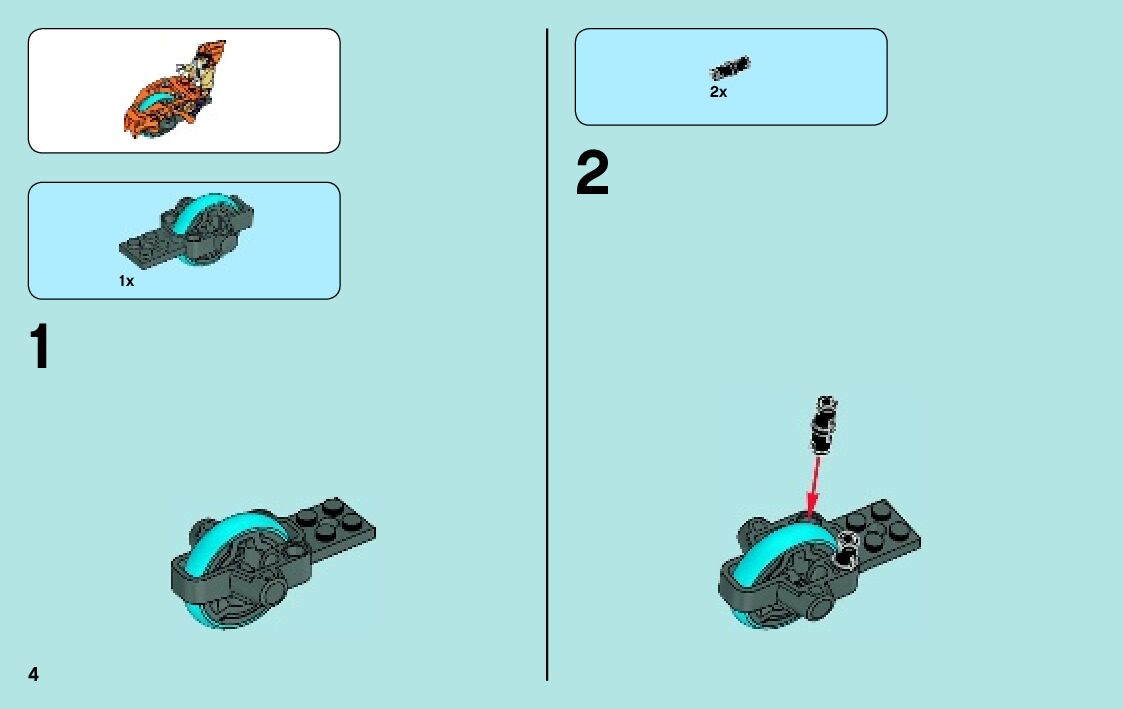 1x

1

4

2x

2