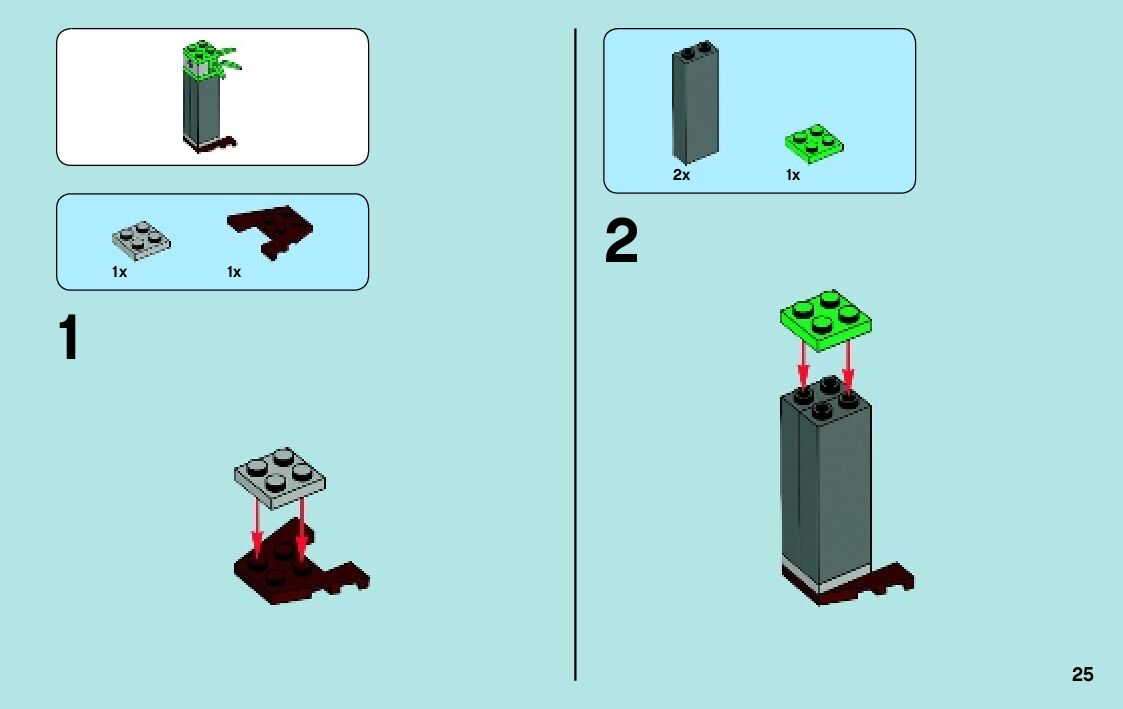 1x 1x

1

2x 1x

2

25