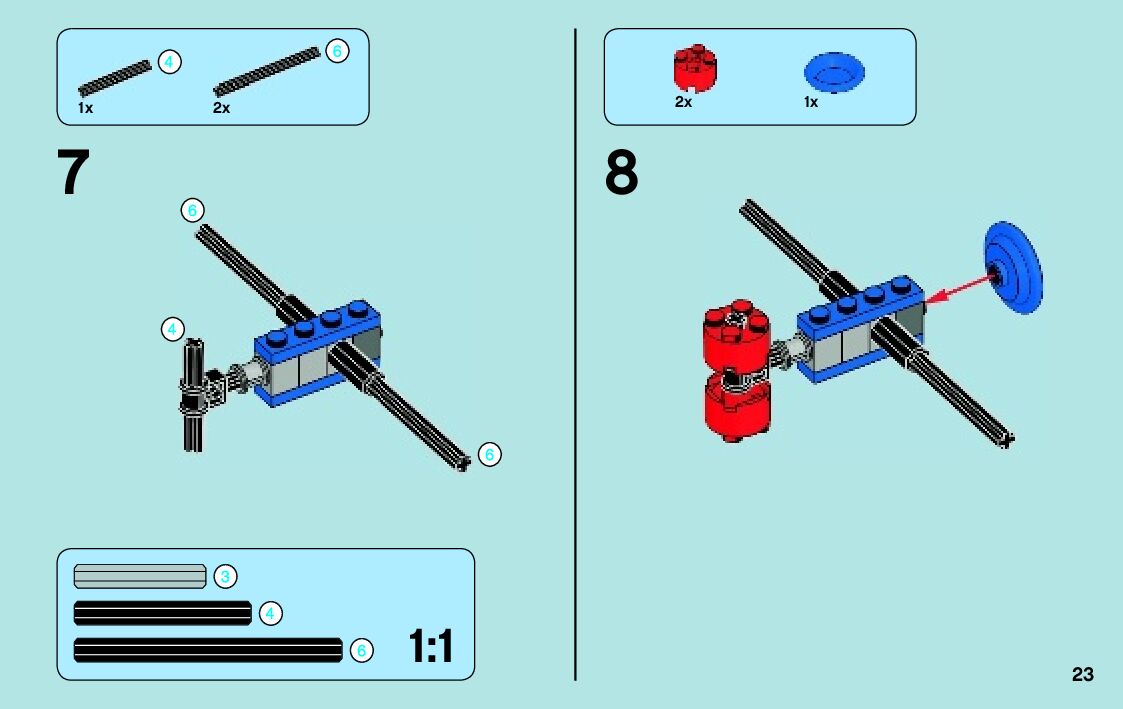 4
1x
6
2x

7

6
4
6

3
4
6
1:1

2x
1x

8

23