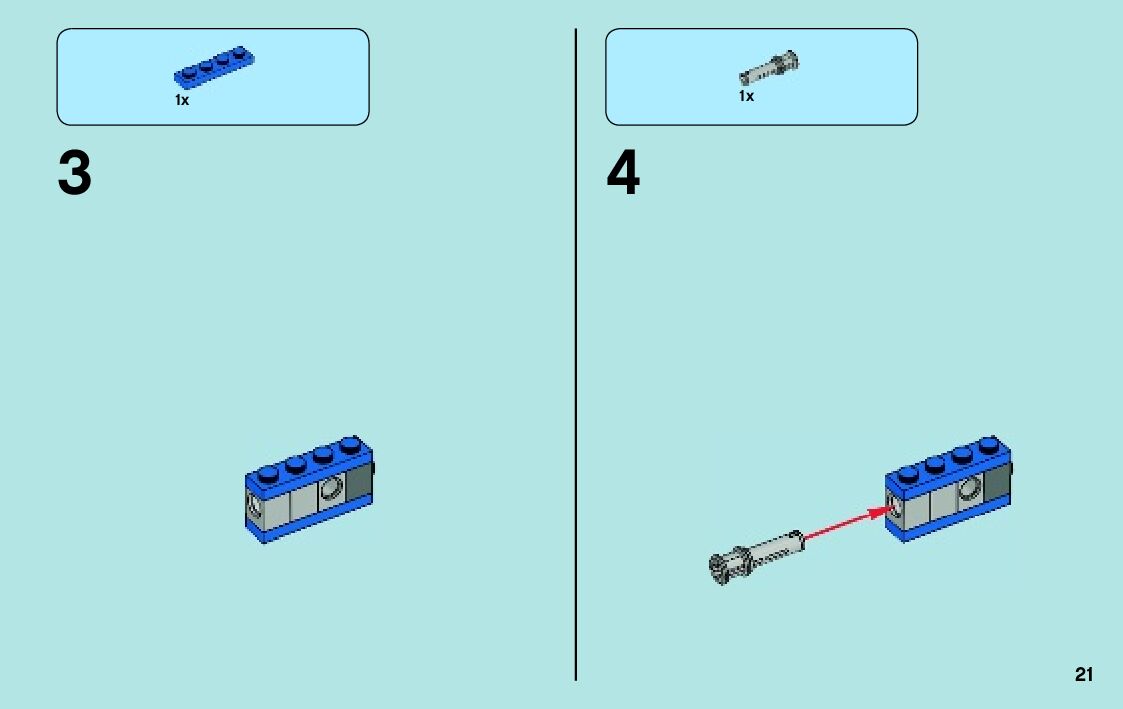 1x

3

1x

4

21