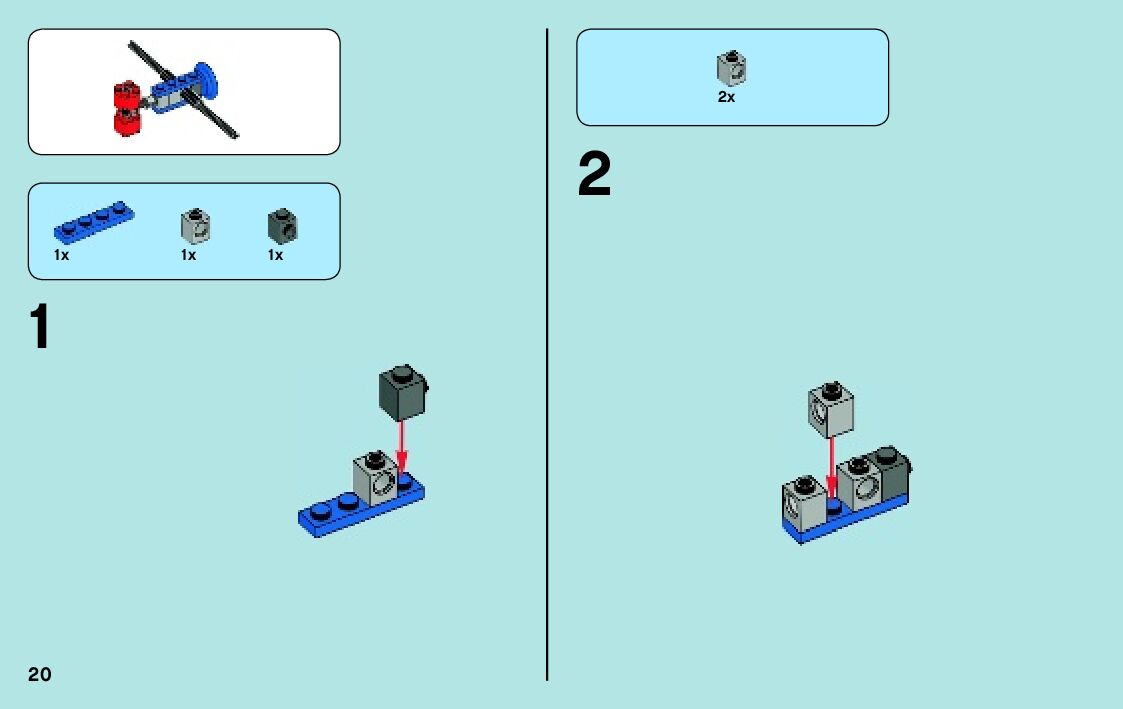 1x
1x
1x

1

20

2x

2