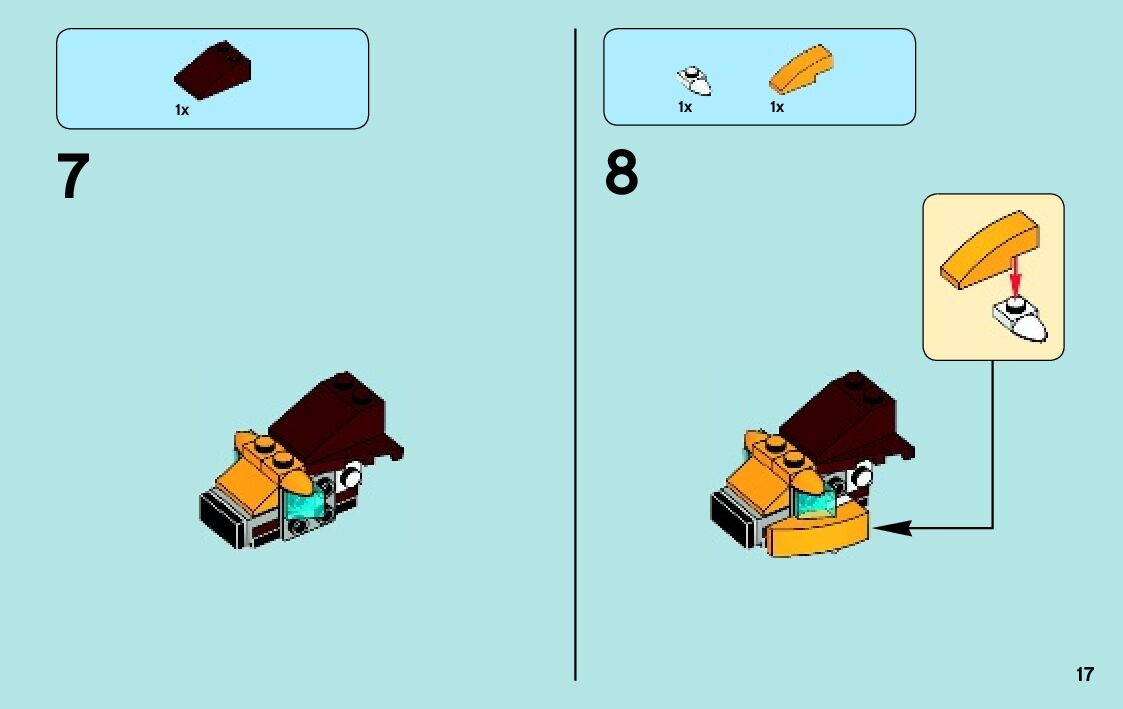 1x

7

1x 1x

8

17