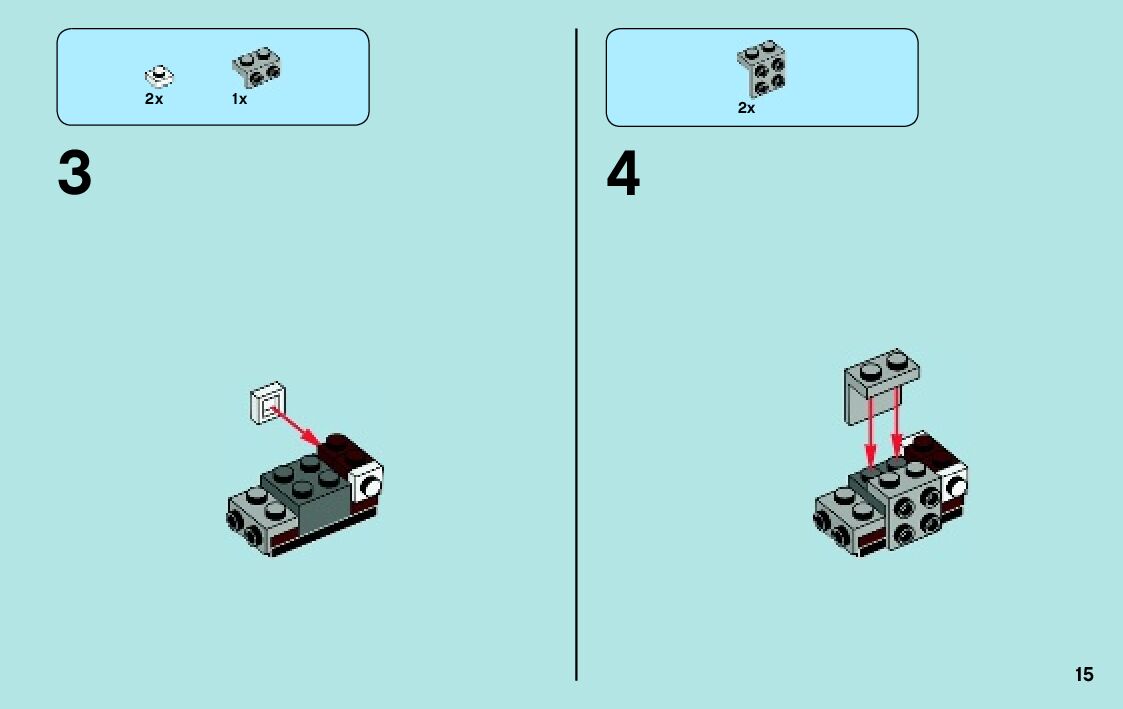 2x 1x

3

2x

4

15