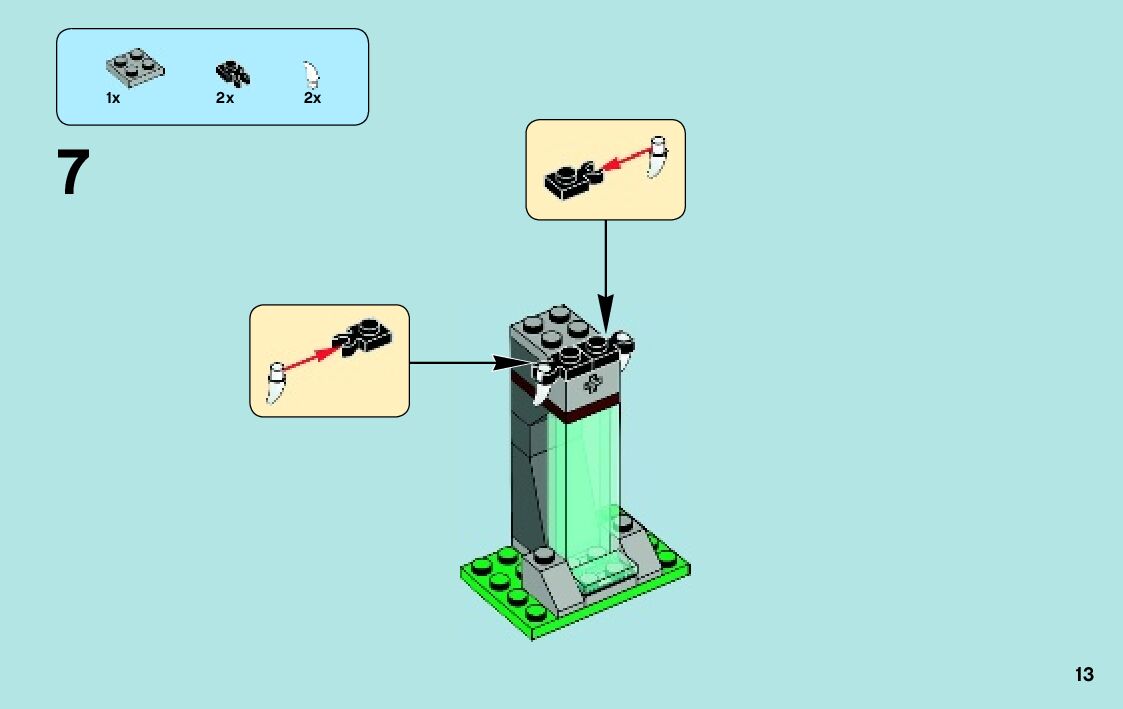 1x 2x 2x

7

13