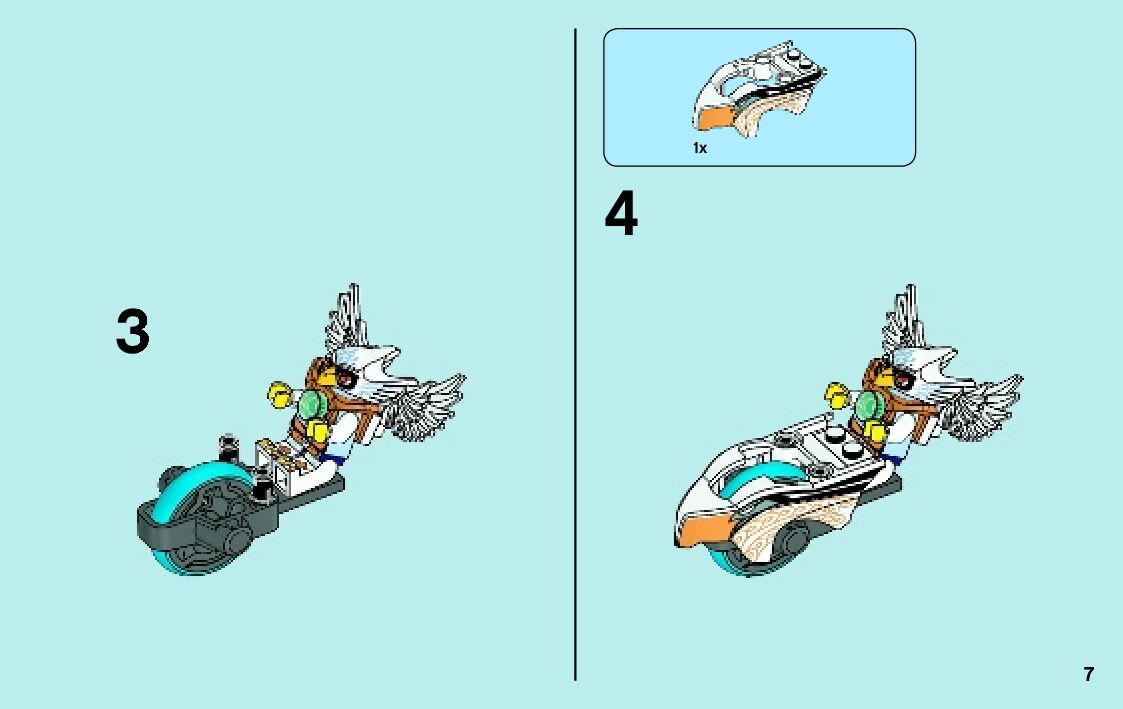 3

1x

4

7