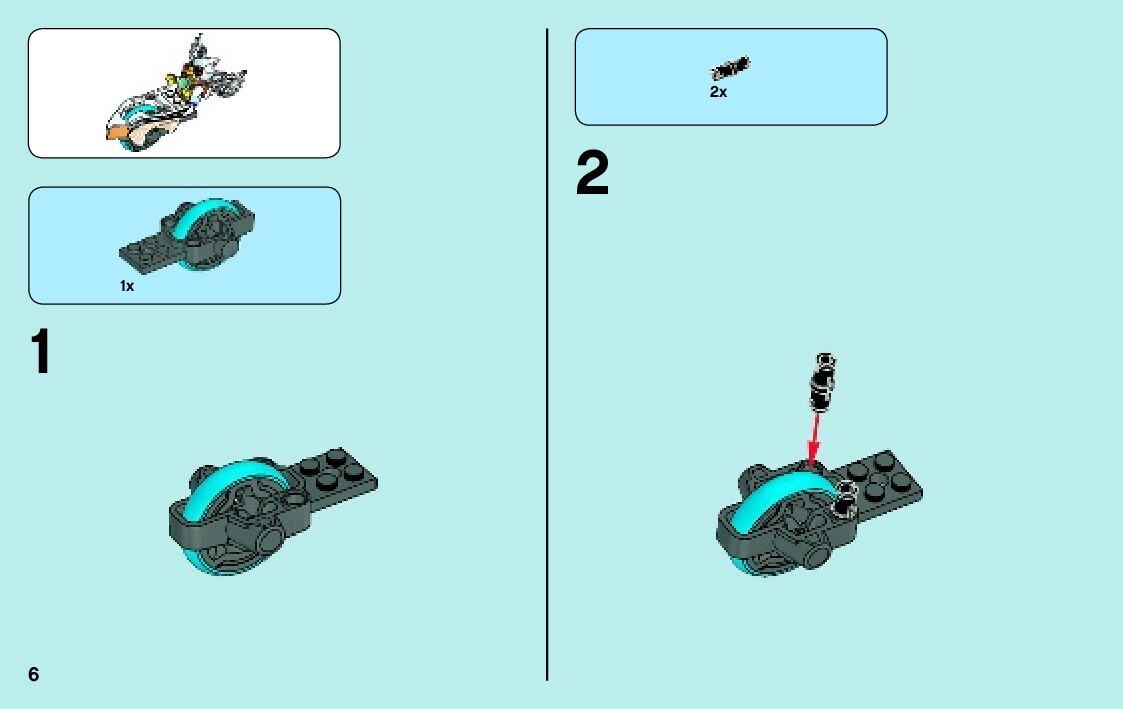 1x

1

6

2x

2