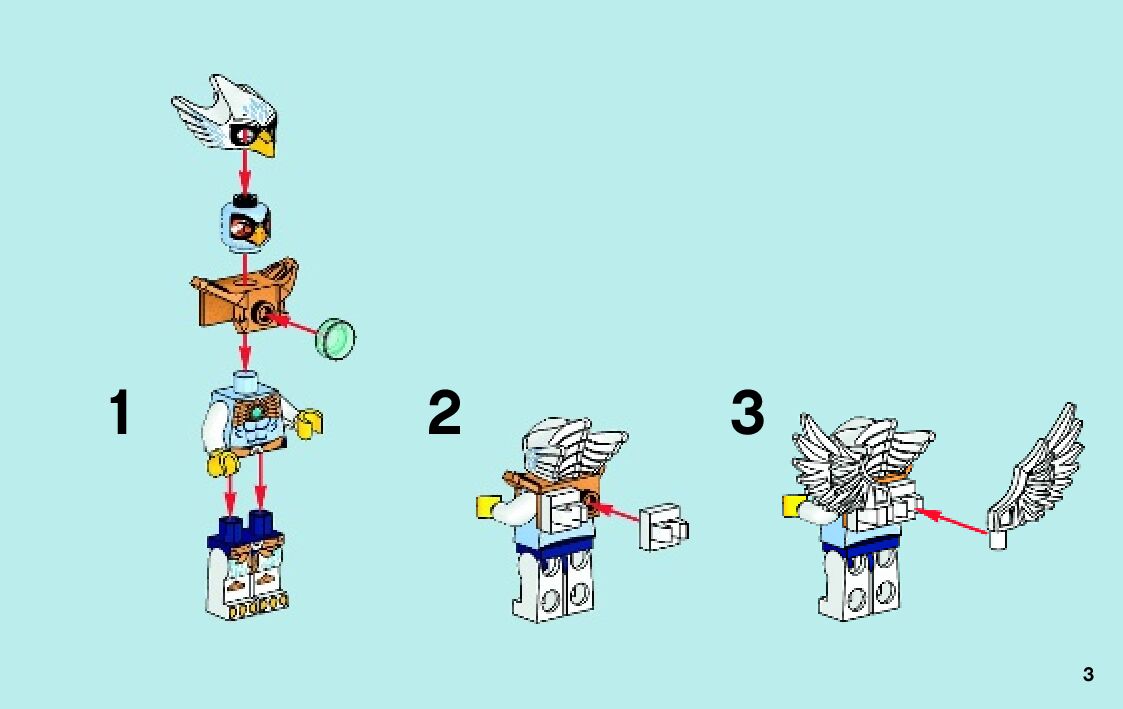 1

2

3

3