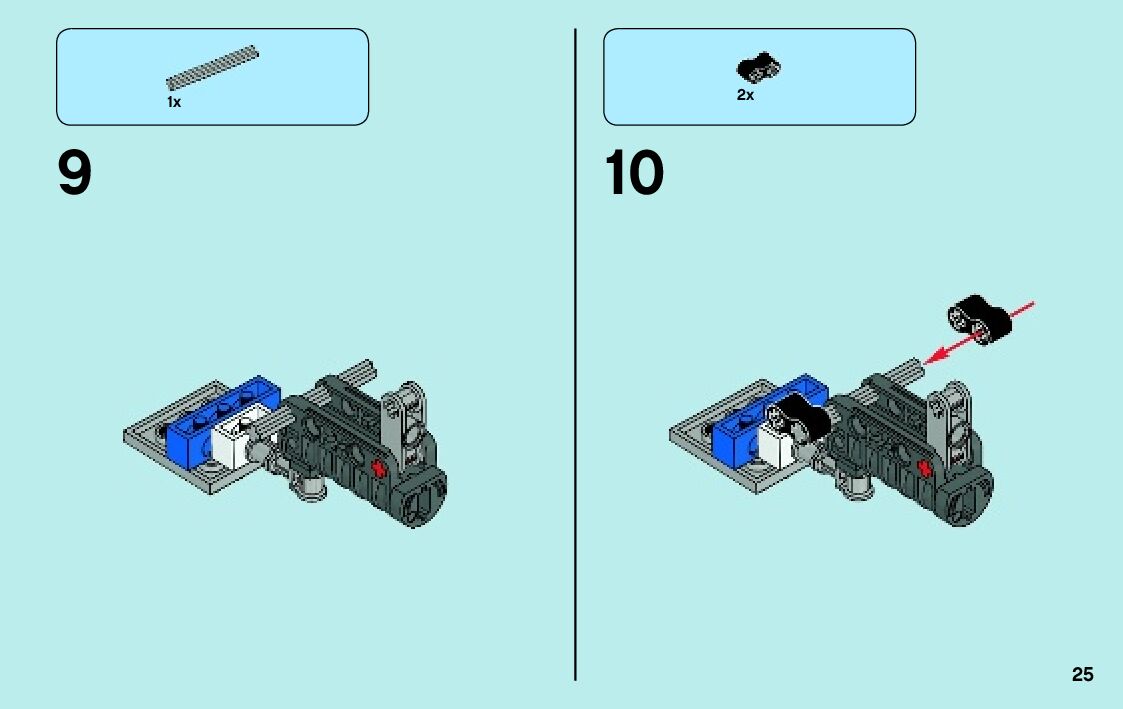 1x

9

2x

10

25