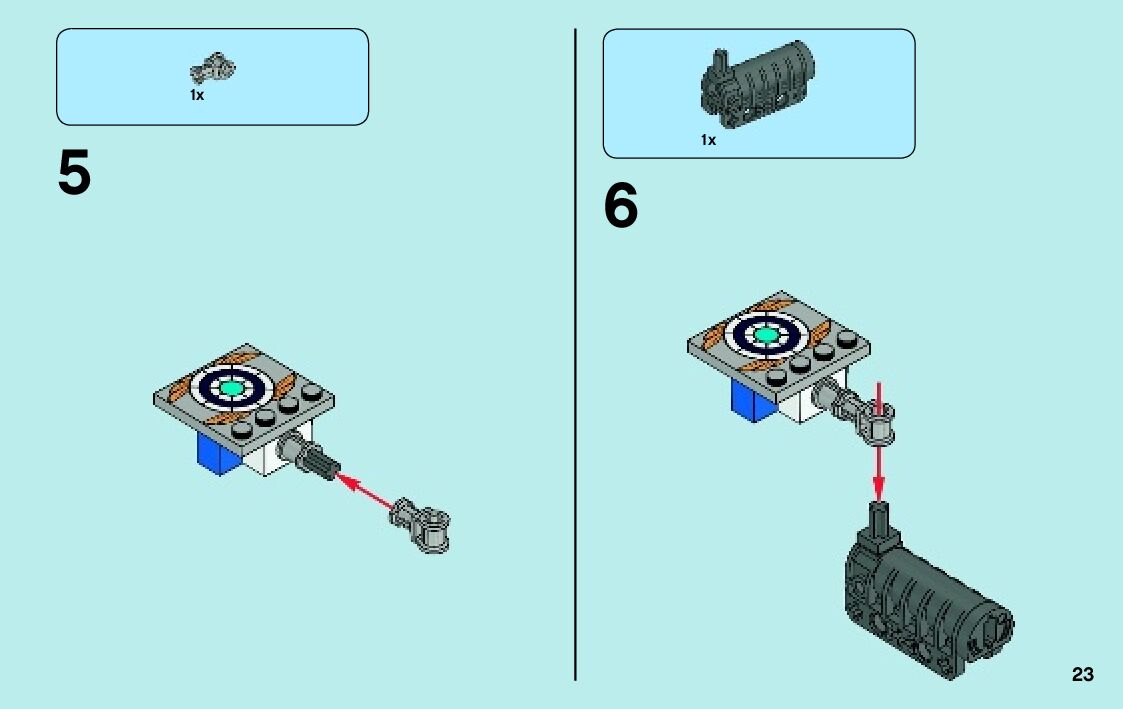 1x

5

1x

6

23