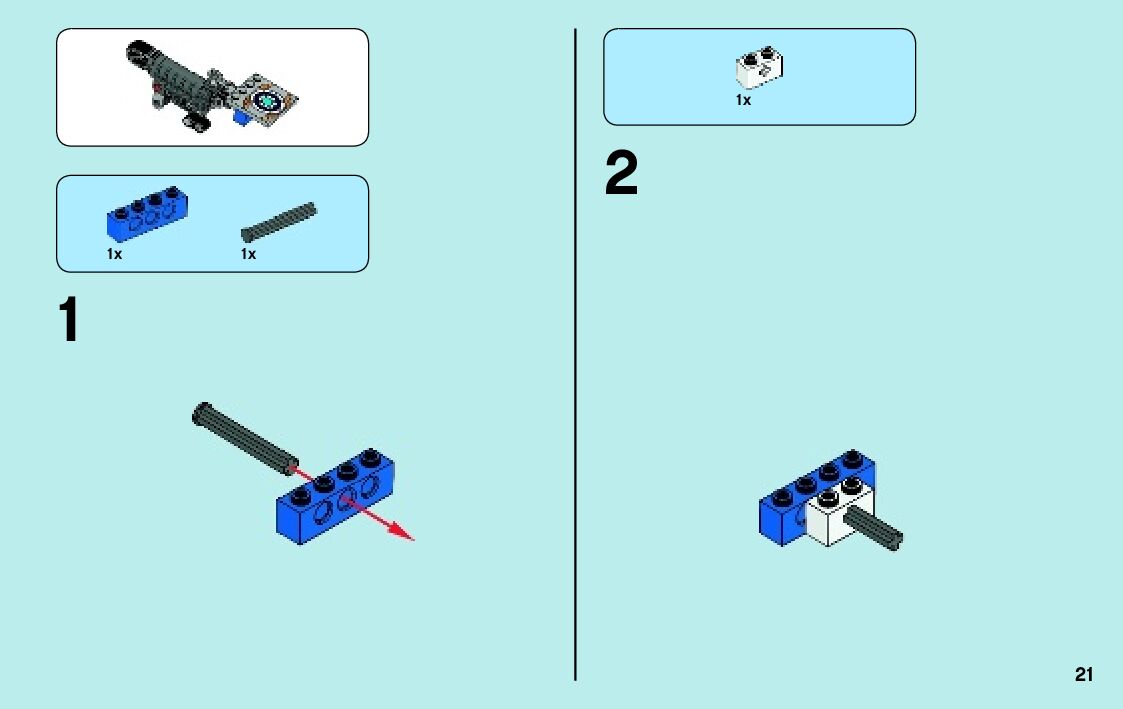 1x
1x

1

1x

2

21