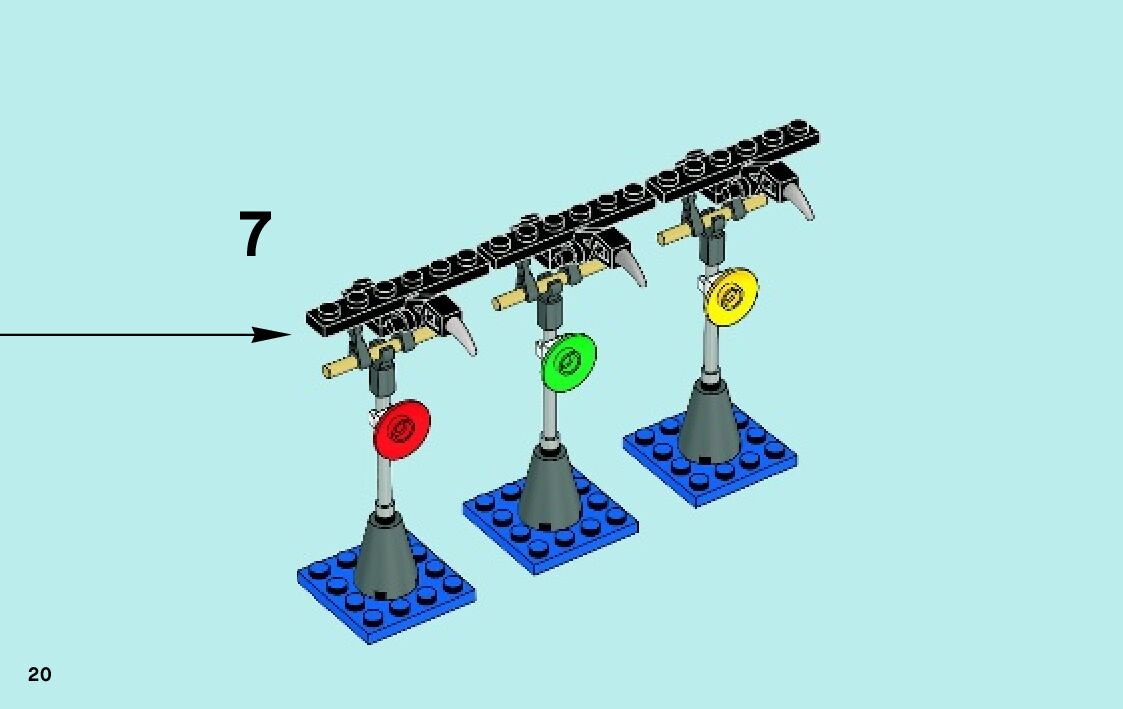 7

20