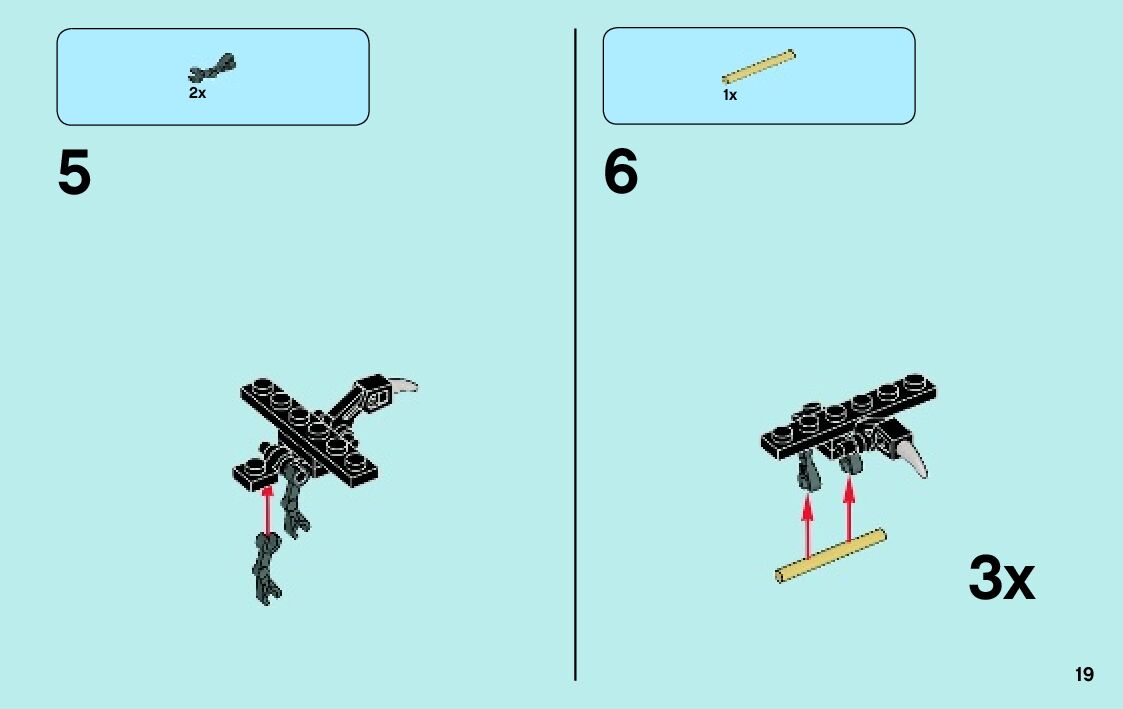 2x

5

1x

6

3x

19