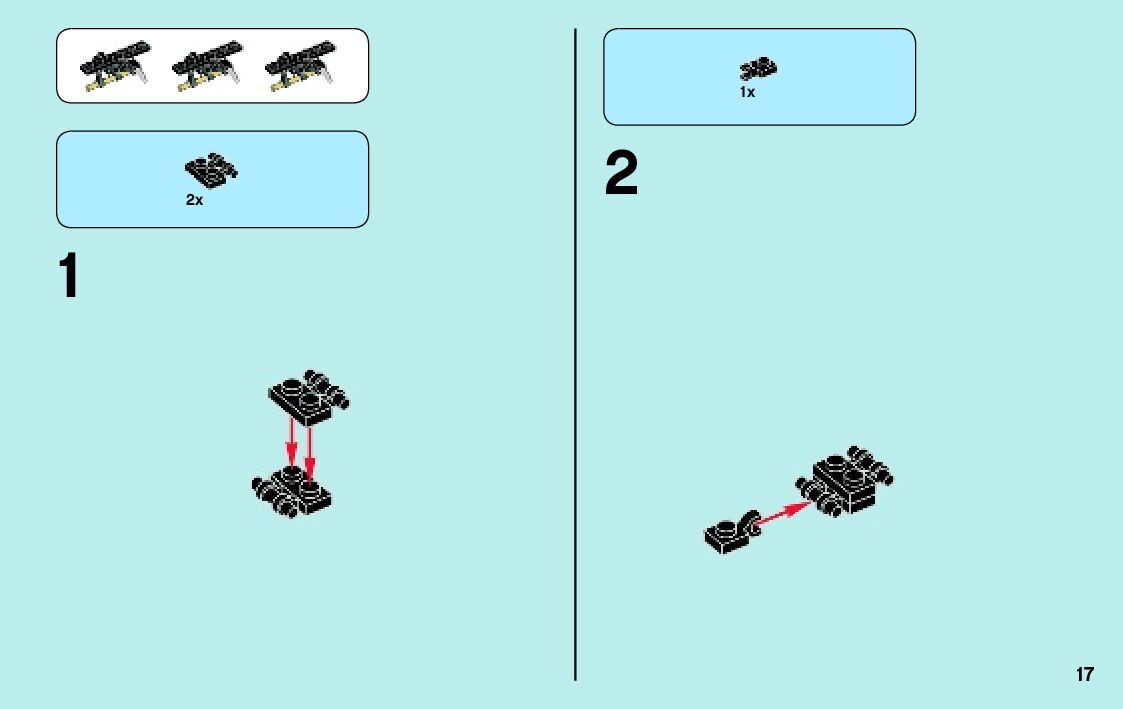 2x

1

1x

2

17