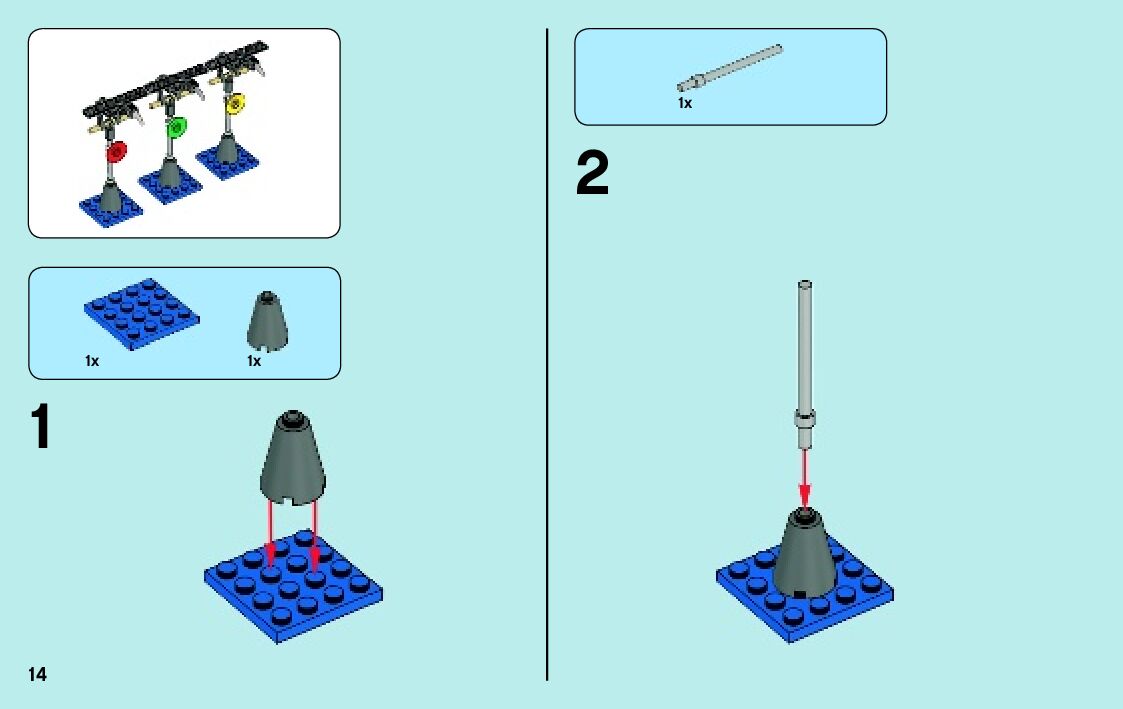 1x 1x

1

14

1x

2