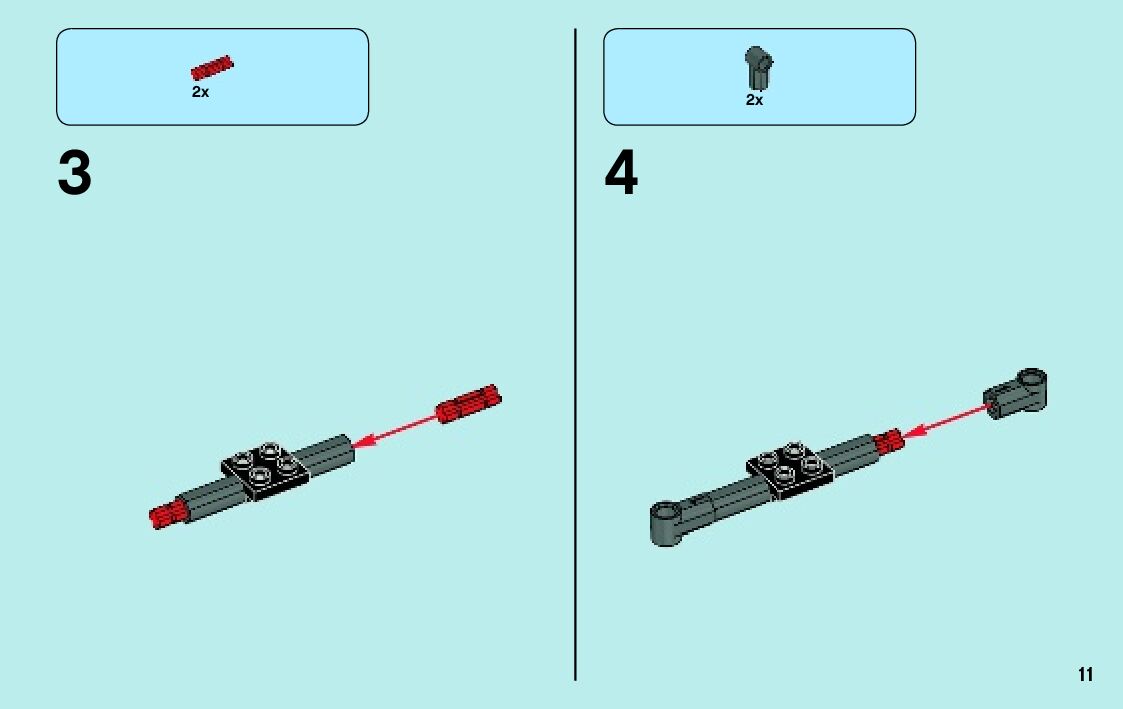 2x

3

2x

4

11