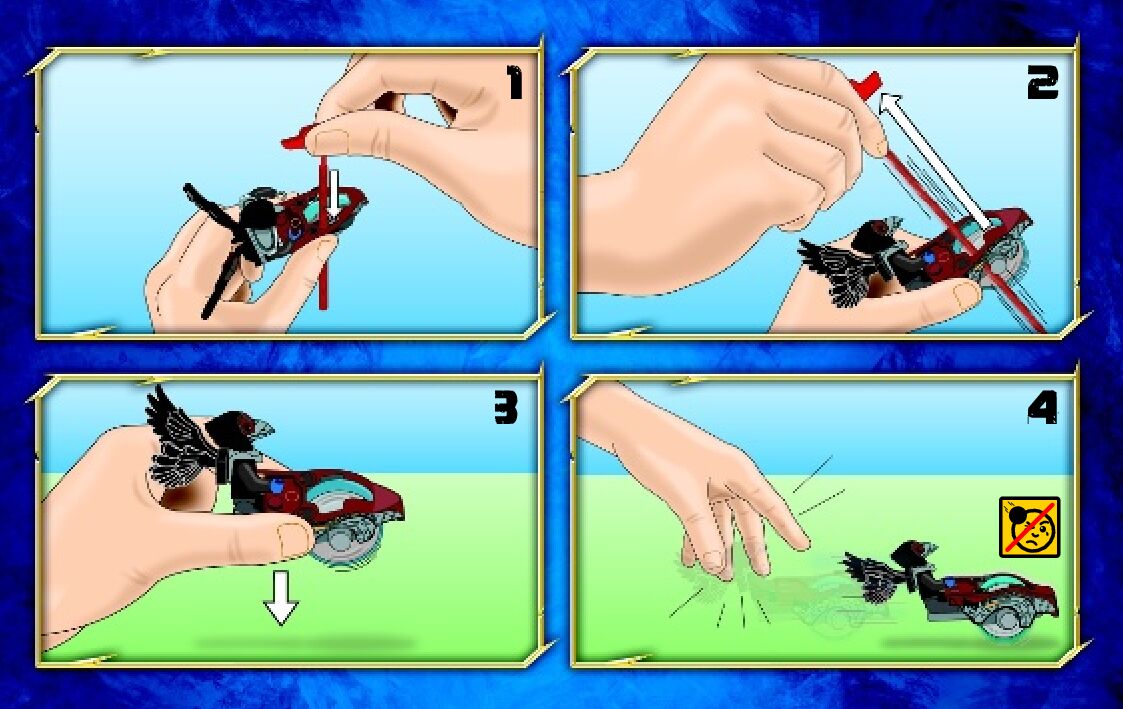 1

2

3

4