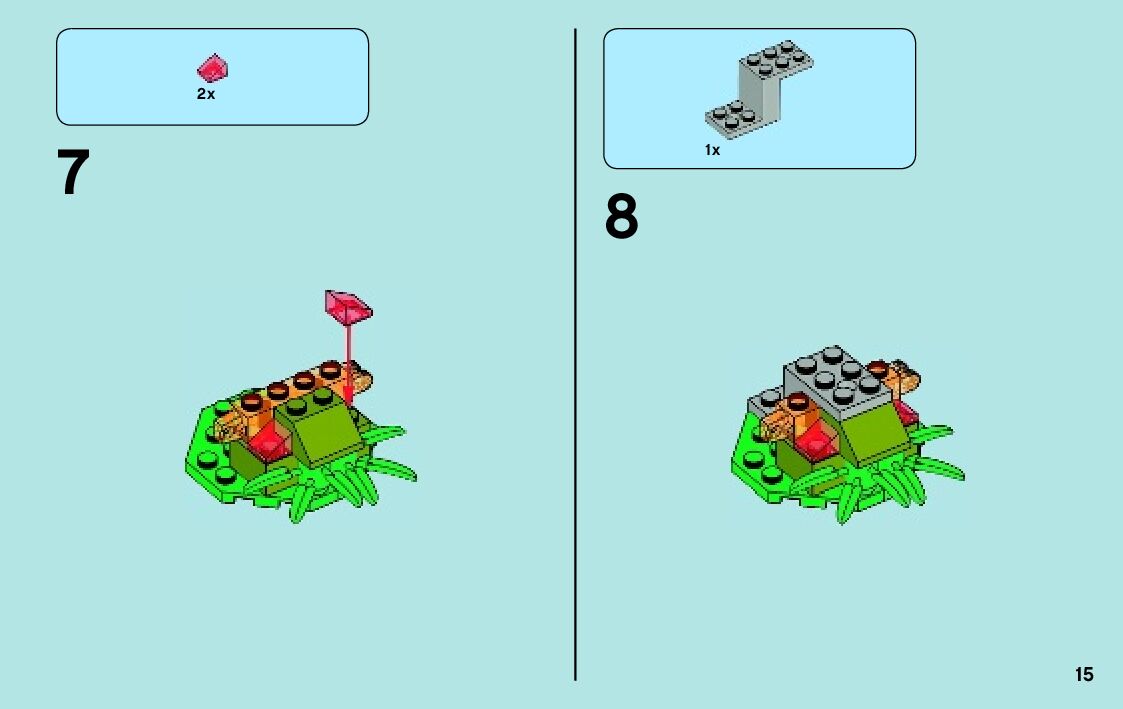 2x

7

1x

8

15