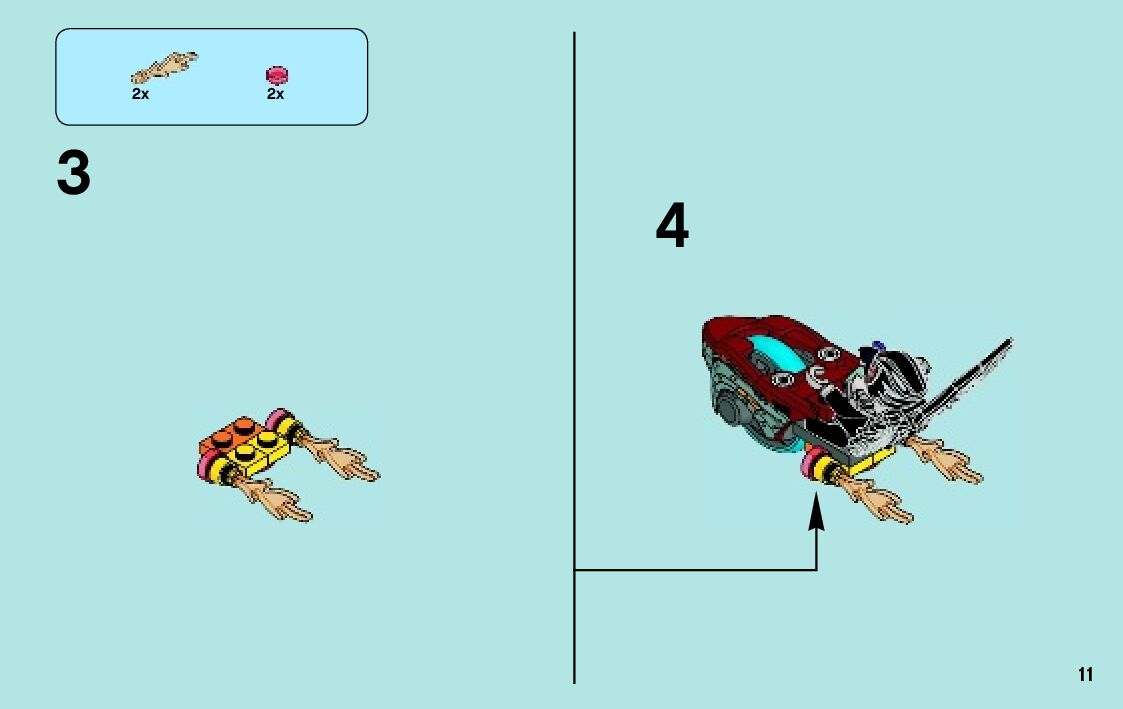 2x 2x

3

4

11