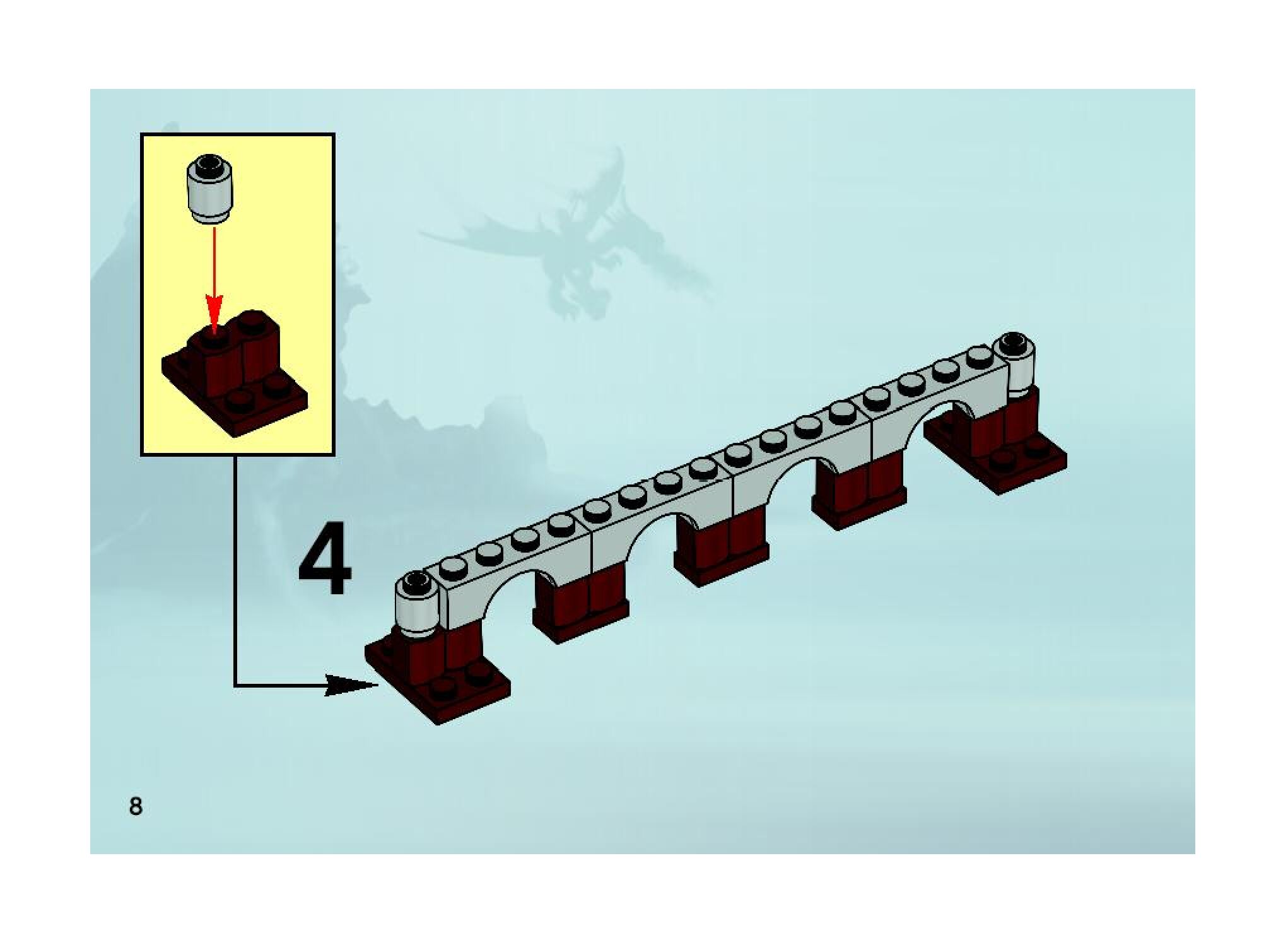 4

8