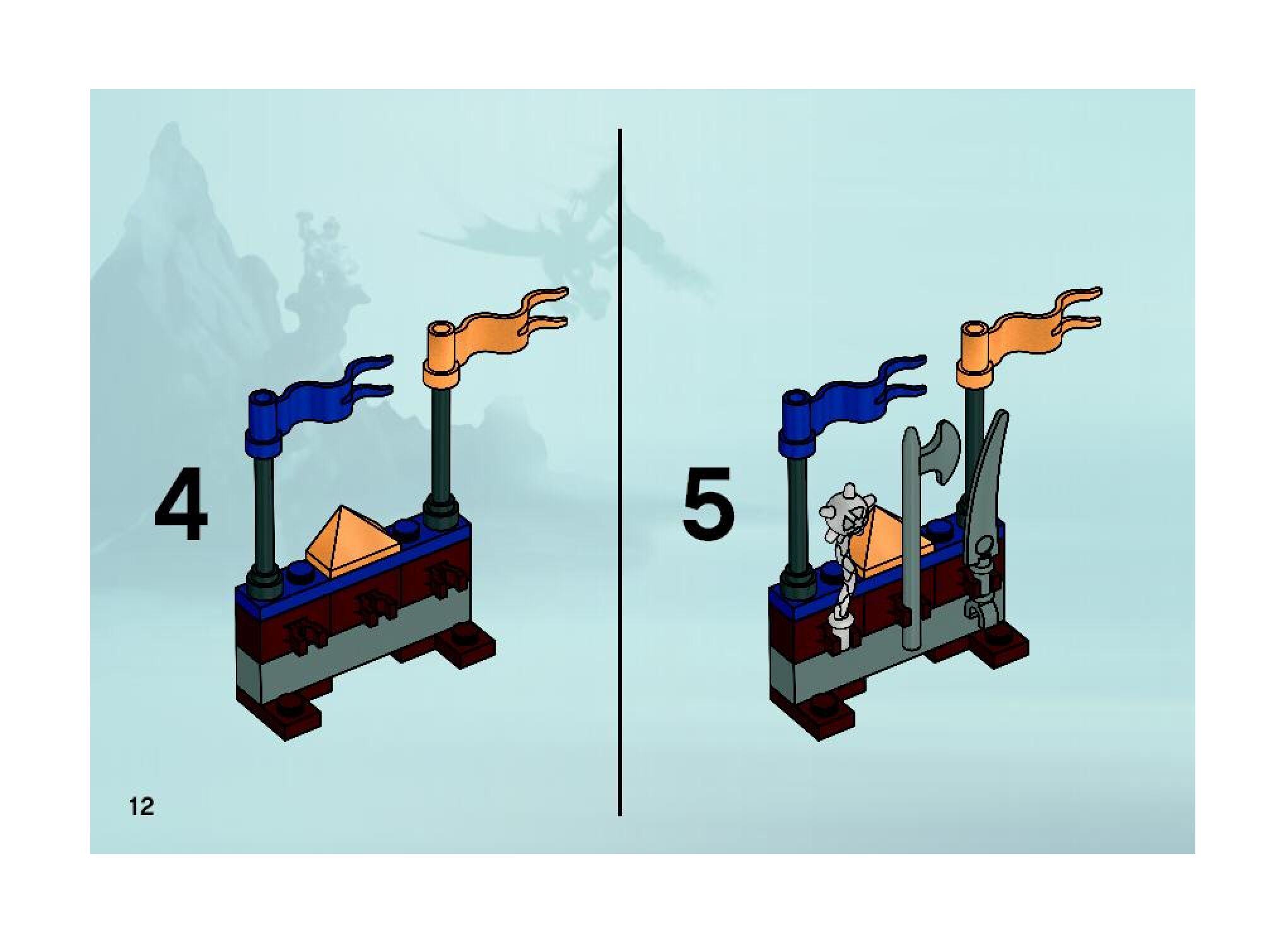 4

5

12