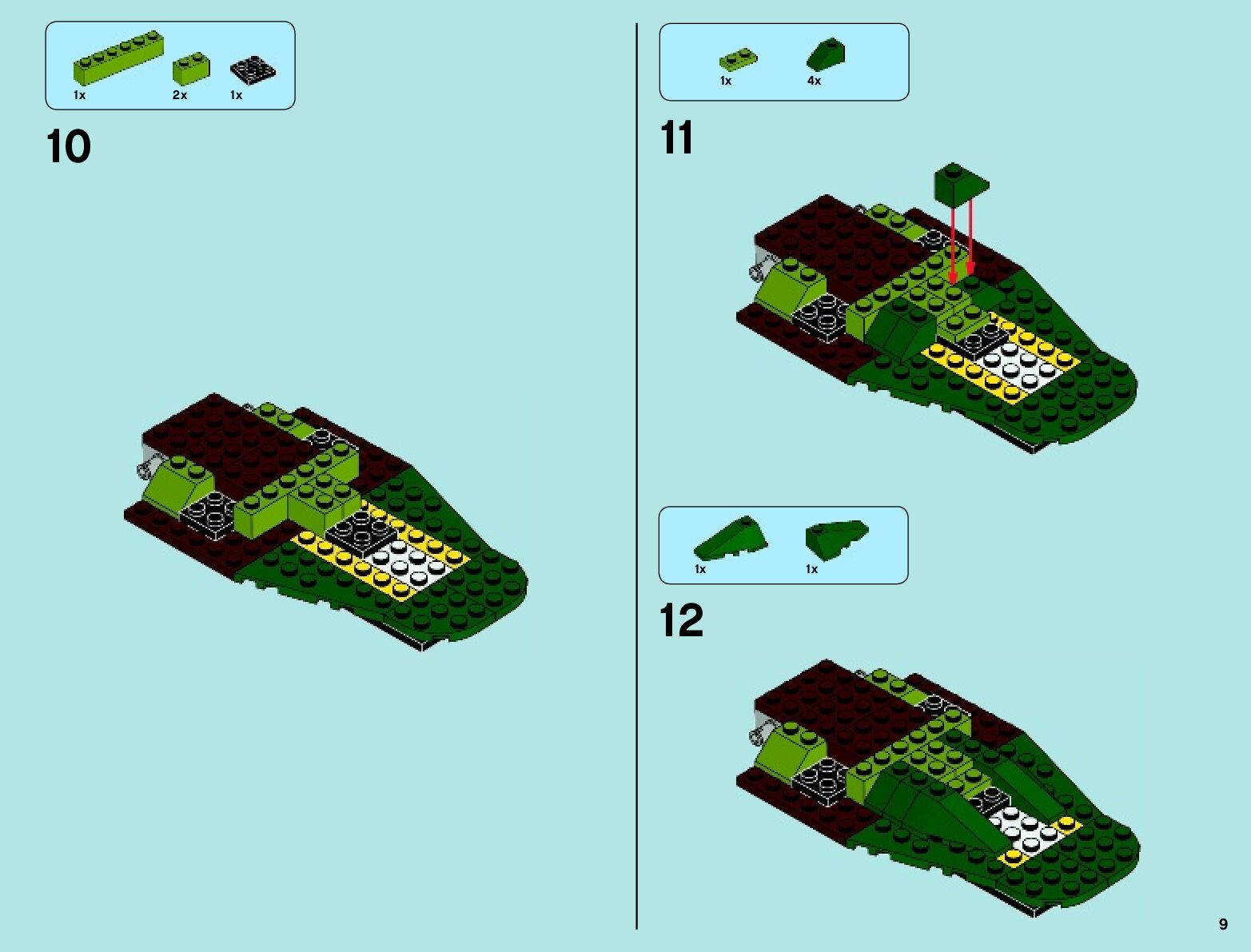 1x 2x 1x

10

1x 4x

11

1x 1x

12

9