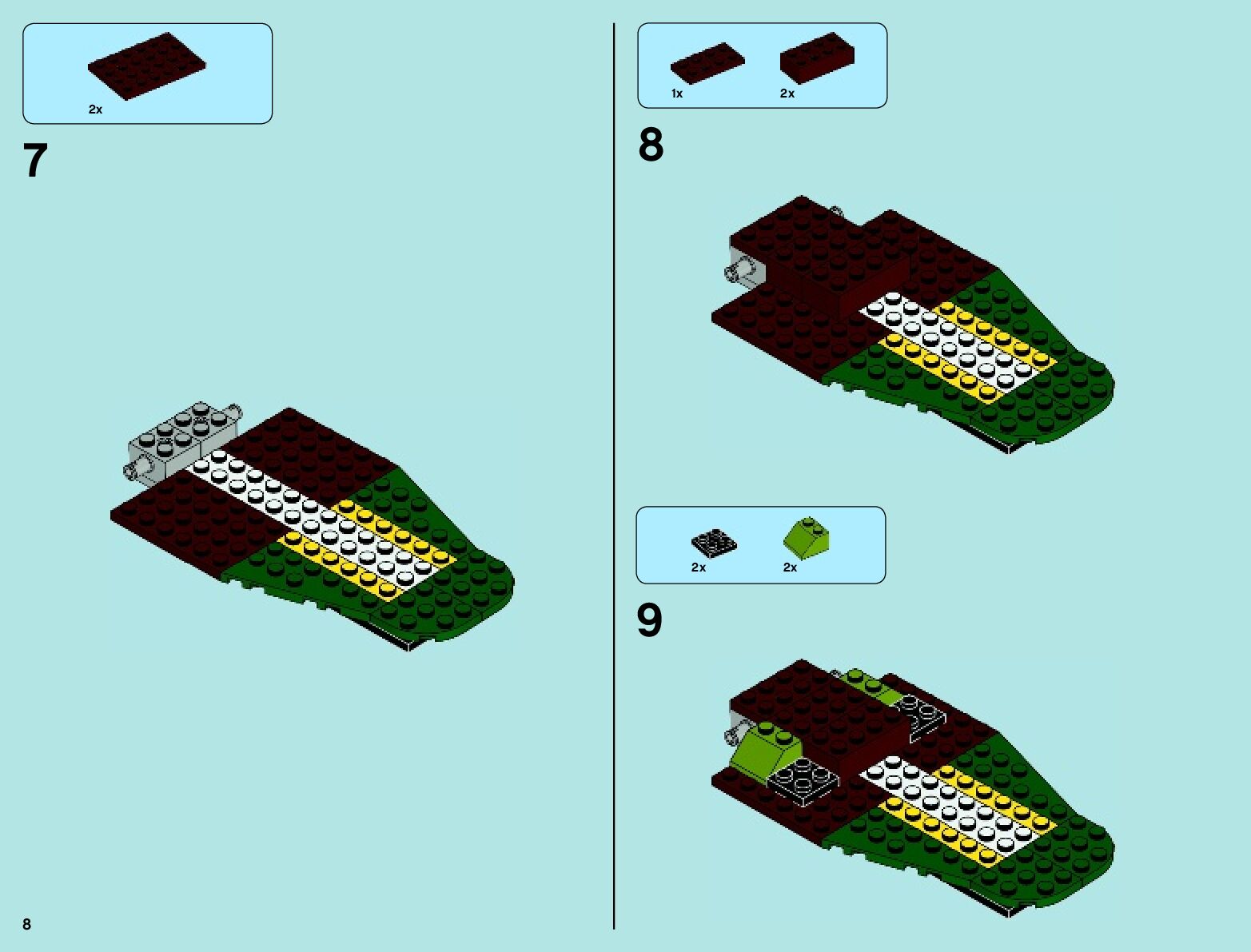 2x

7

1x
2x

8

2x
2x

9

8