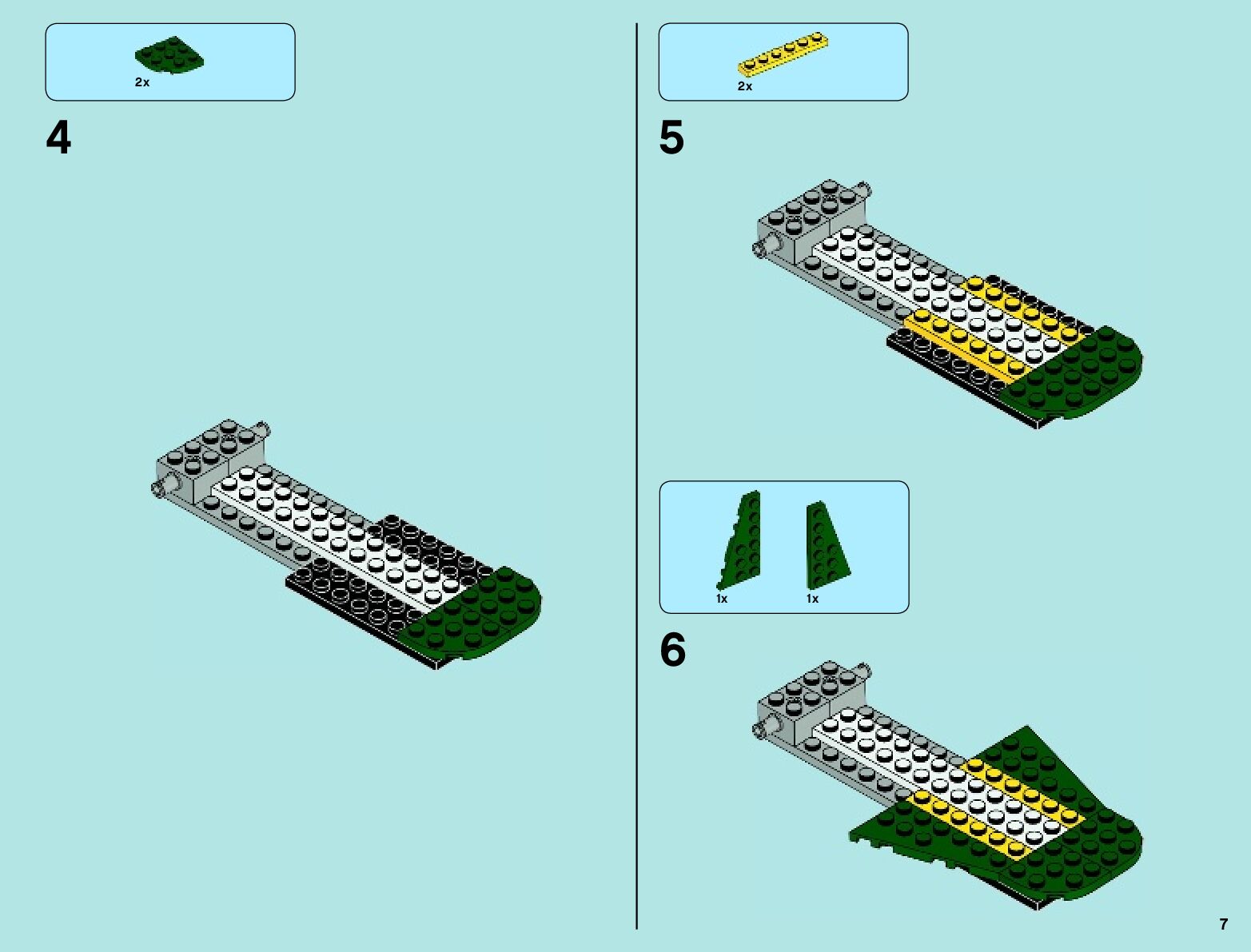 2x

4

2x

5

1x 1x

6

7