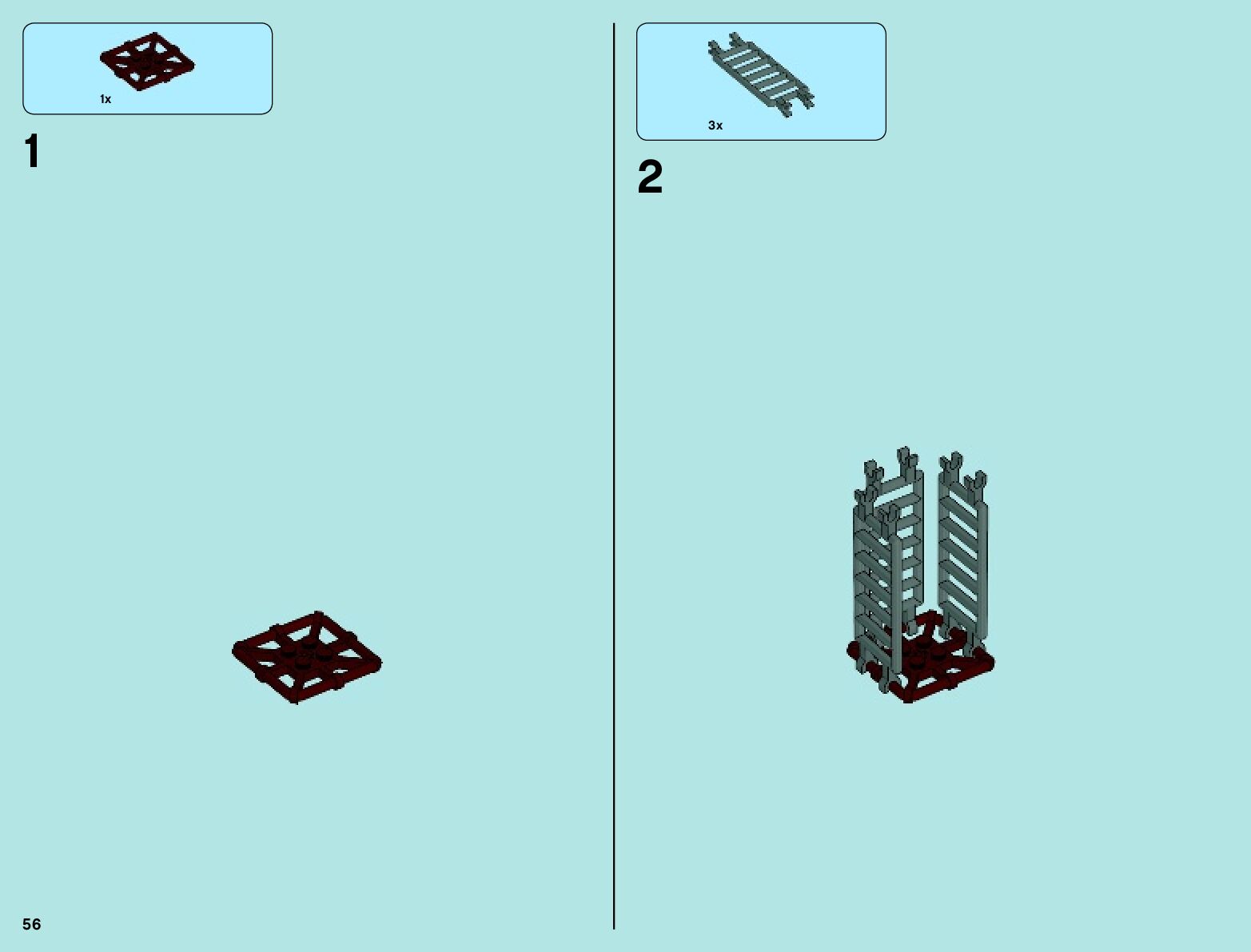 1x

1

3x

2

56