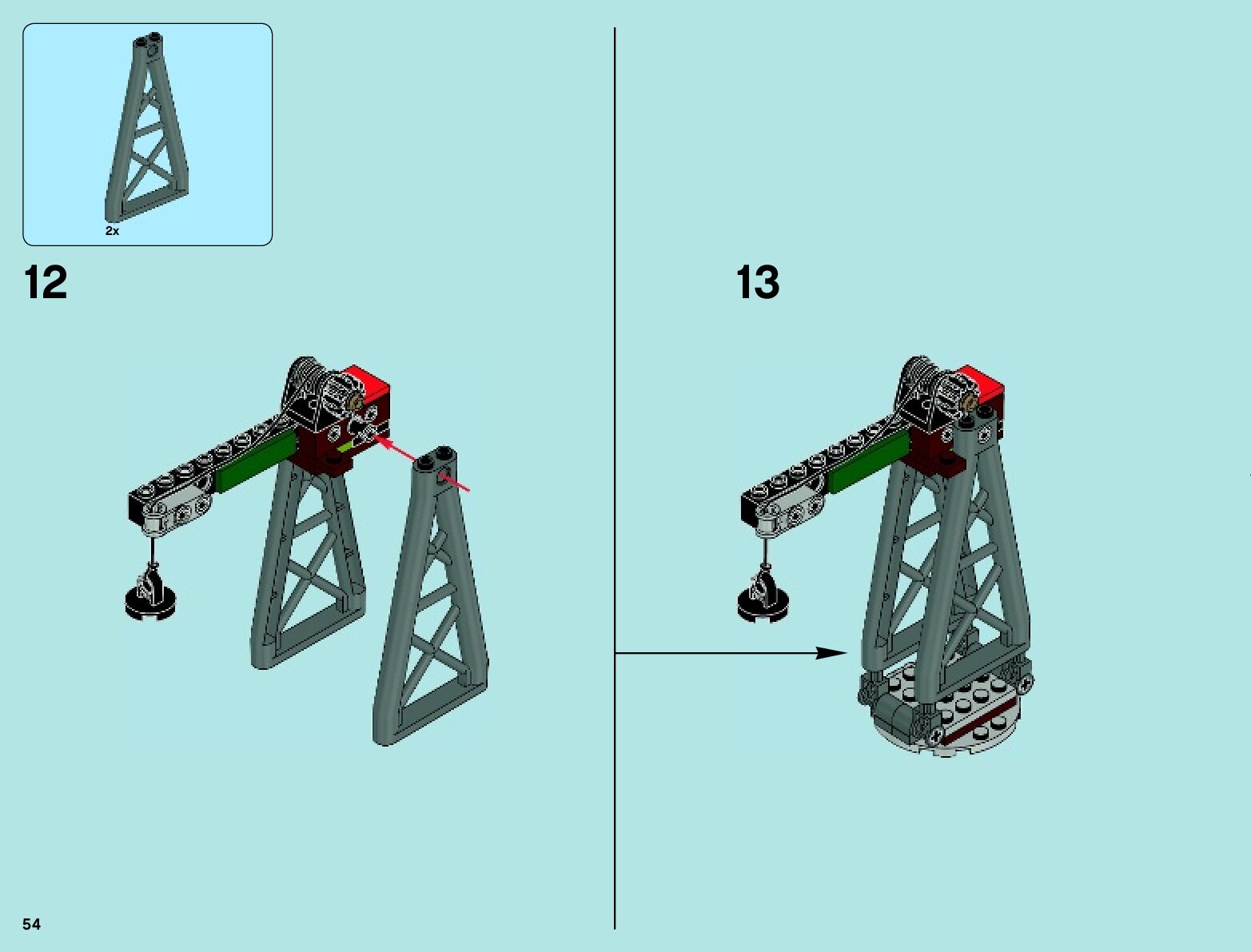 2x

12

13

54