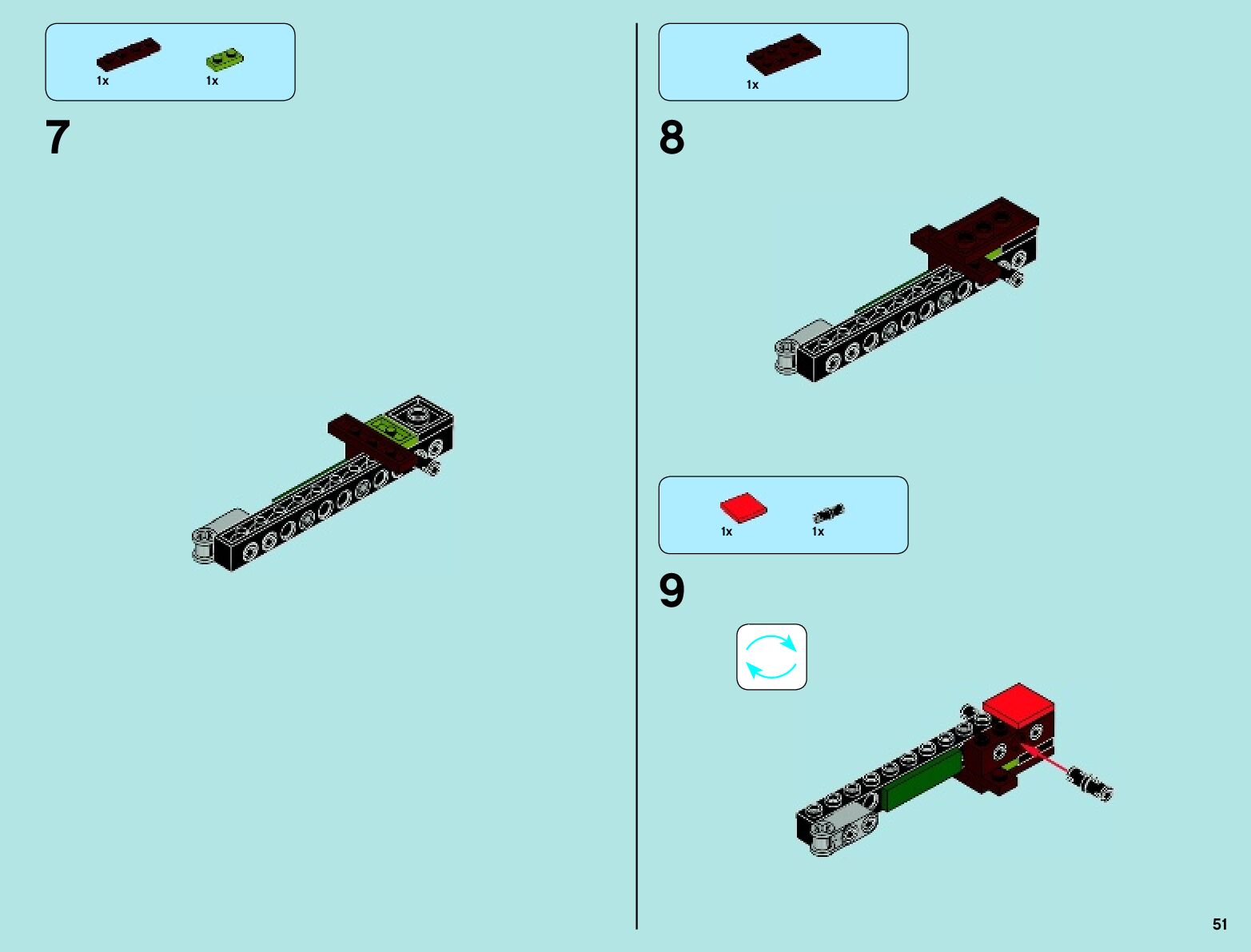 1x 1x

7

1x

8

1x 1x

9

51