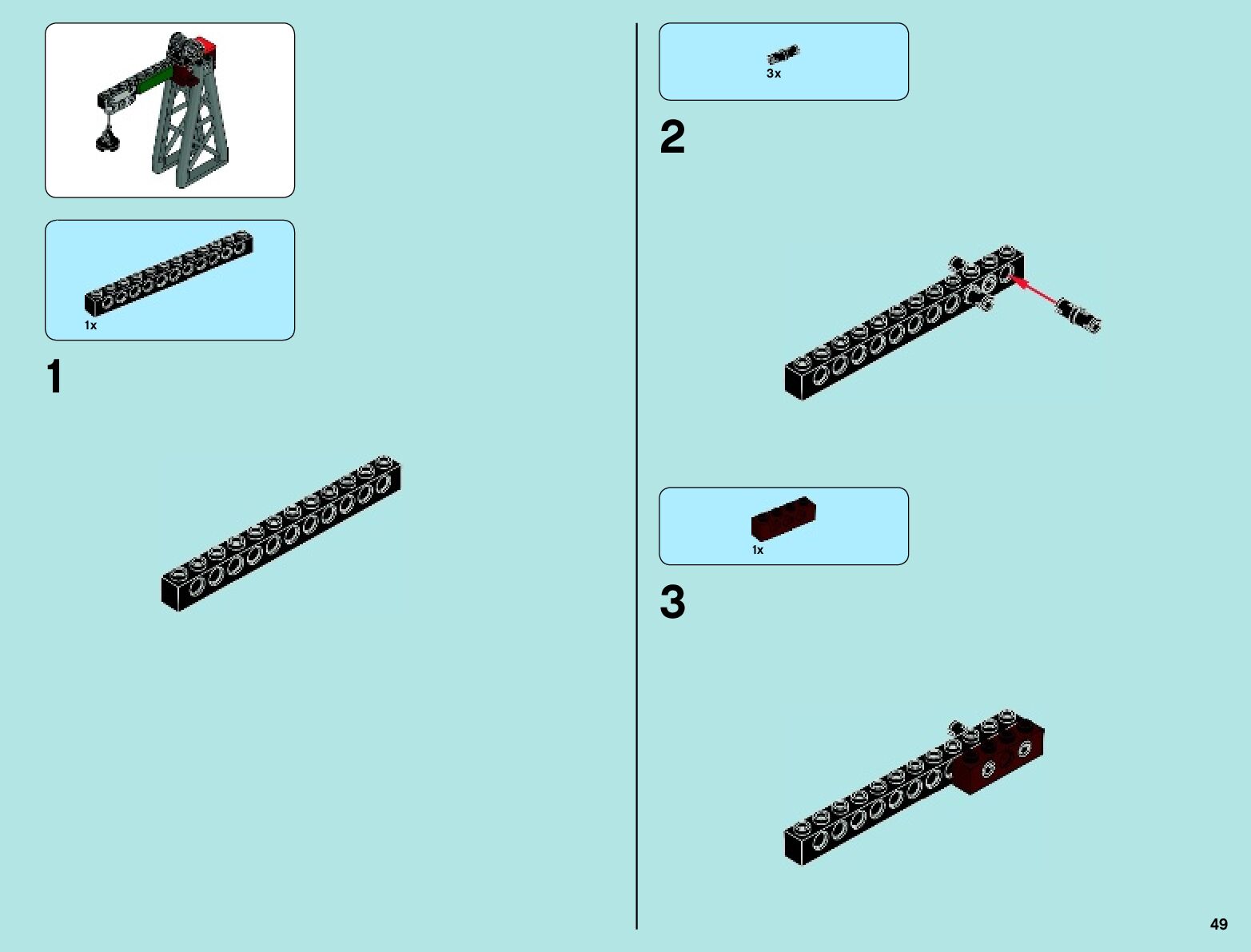 1x

1

3x

2

1x

3

49