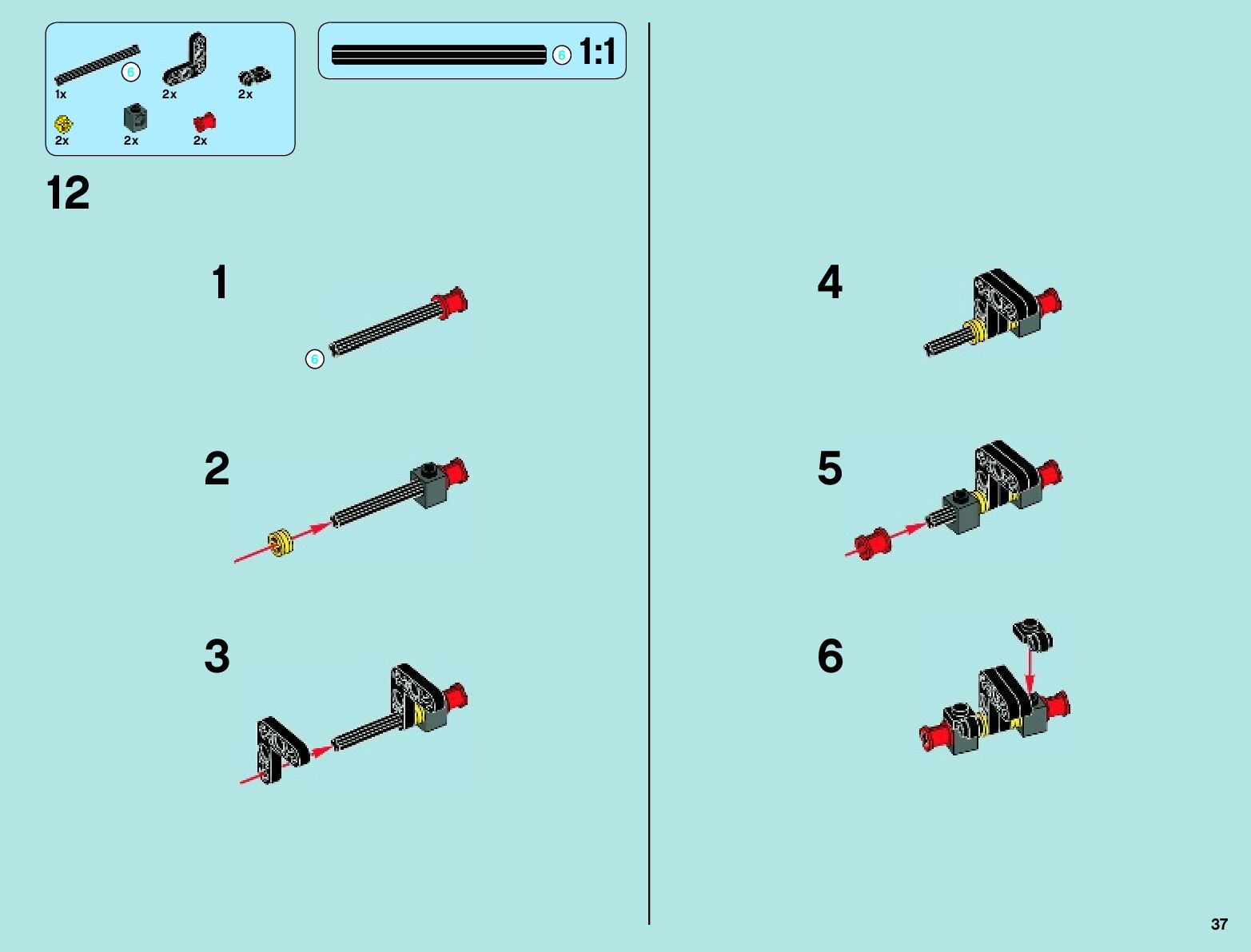 6
1x
2x
2x
2x
2x
2x

6 1:1

12

1

6

2

3

4

5

6

37