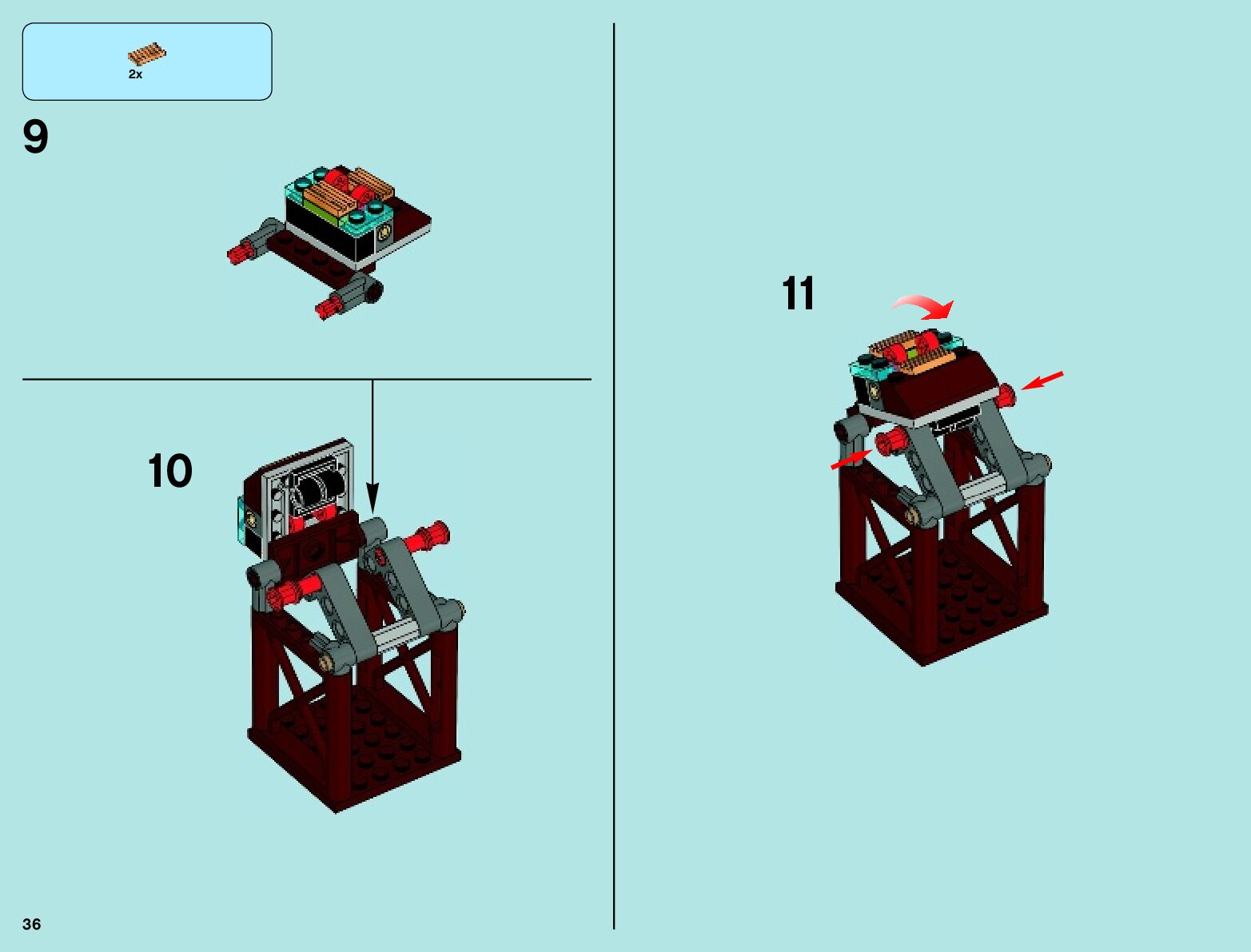 2x

9

10

11

36