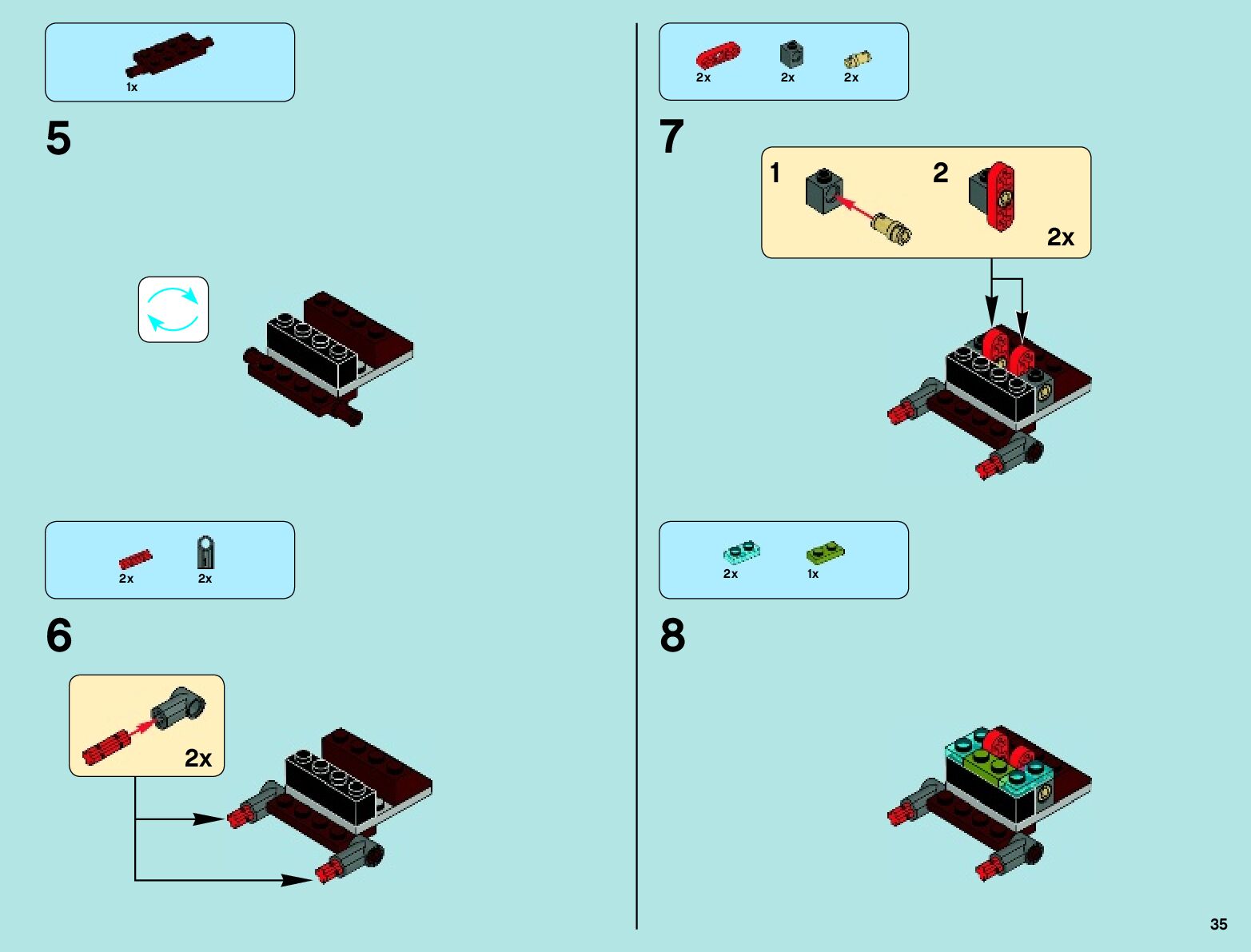 1x

5

2x 2x

6

2x

2x 2x 2x

7

1

2

2x

2x 1x

8

35