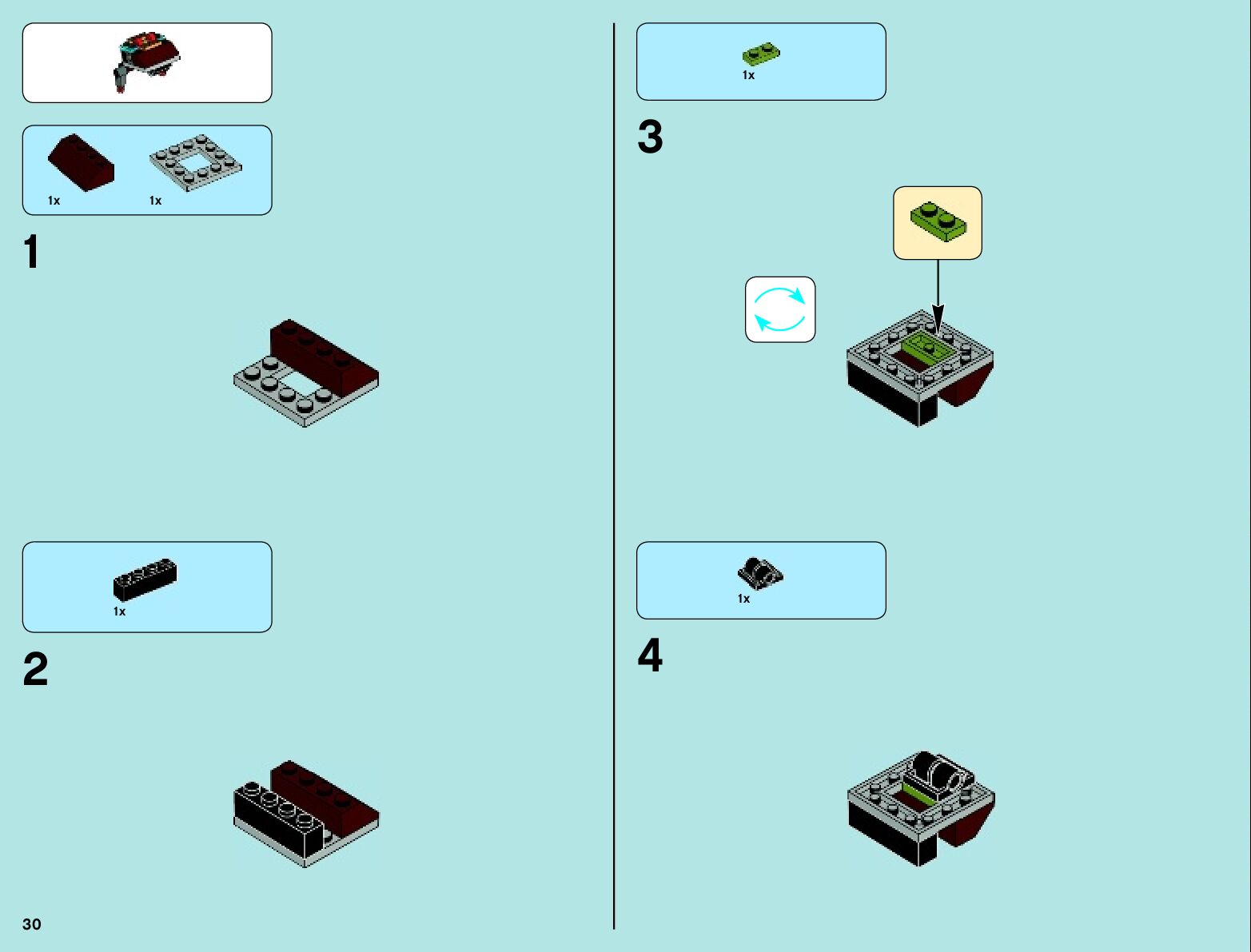 1x

1x

1

1x

2

30

1x

3

1x

4