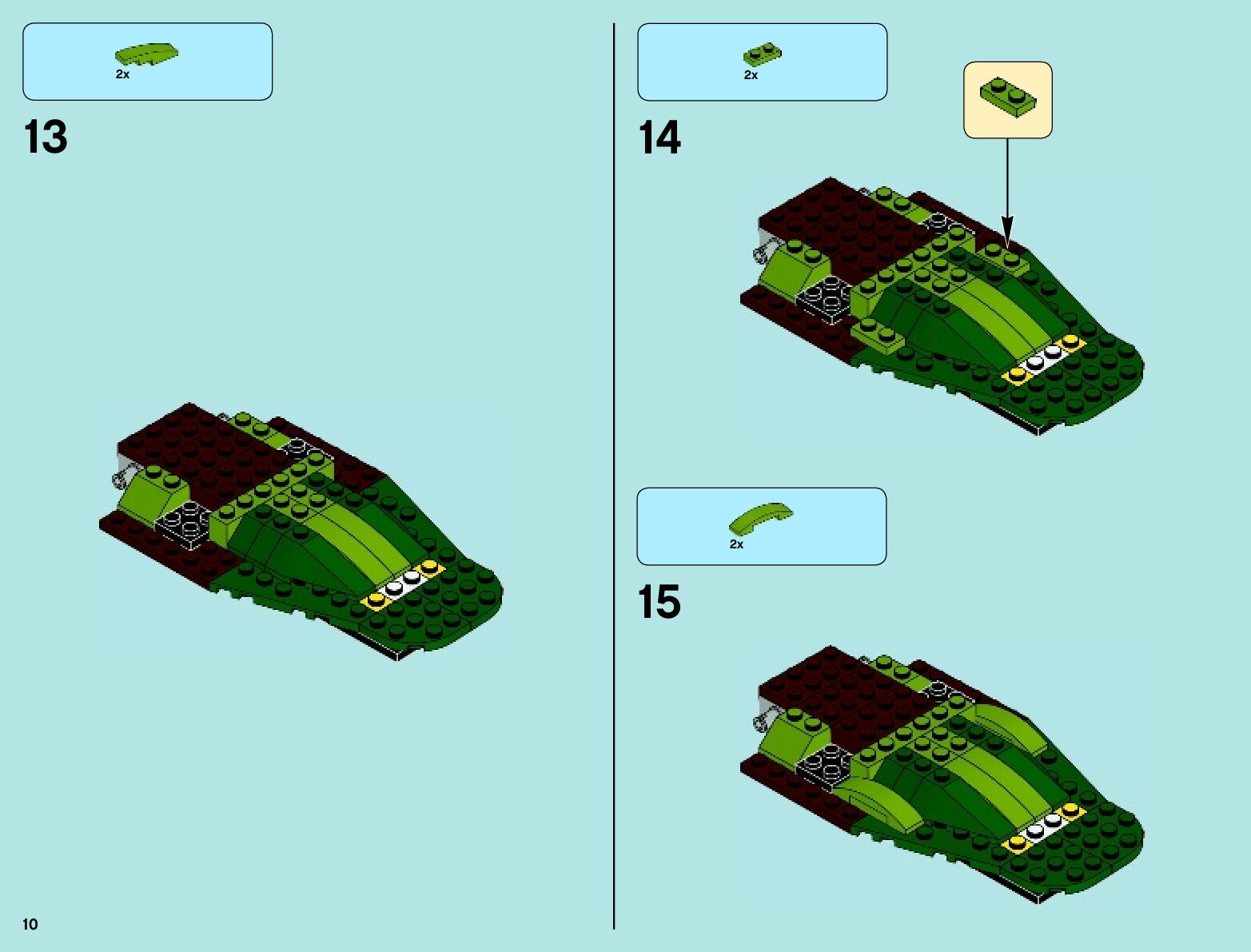 2x

13

2x

14

2x

15

10