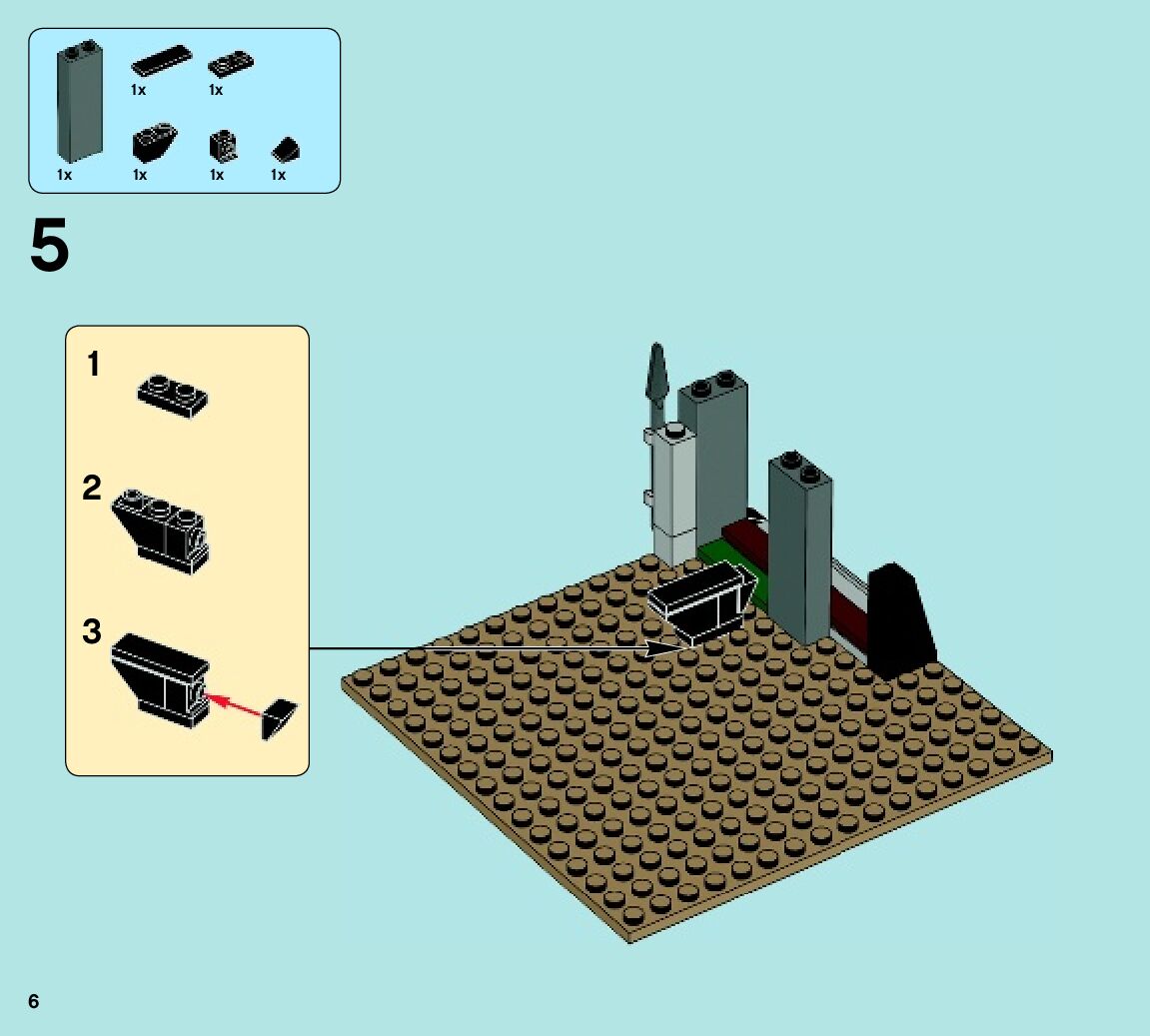 1x
1x
1x
1x
1x
1x

5

1

2

3

6