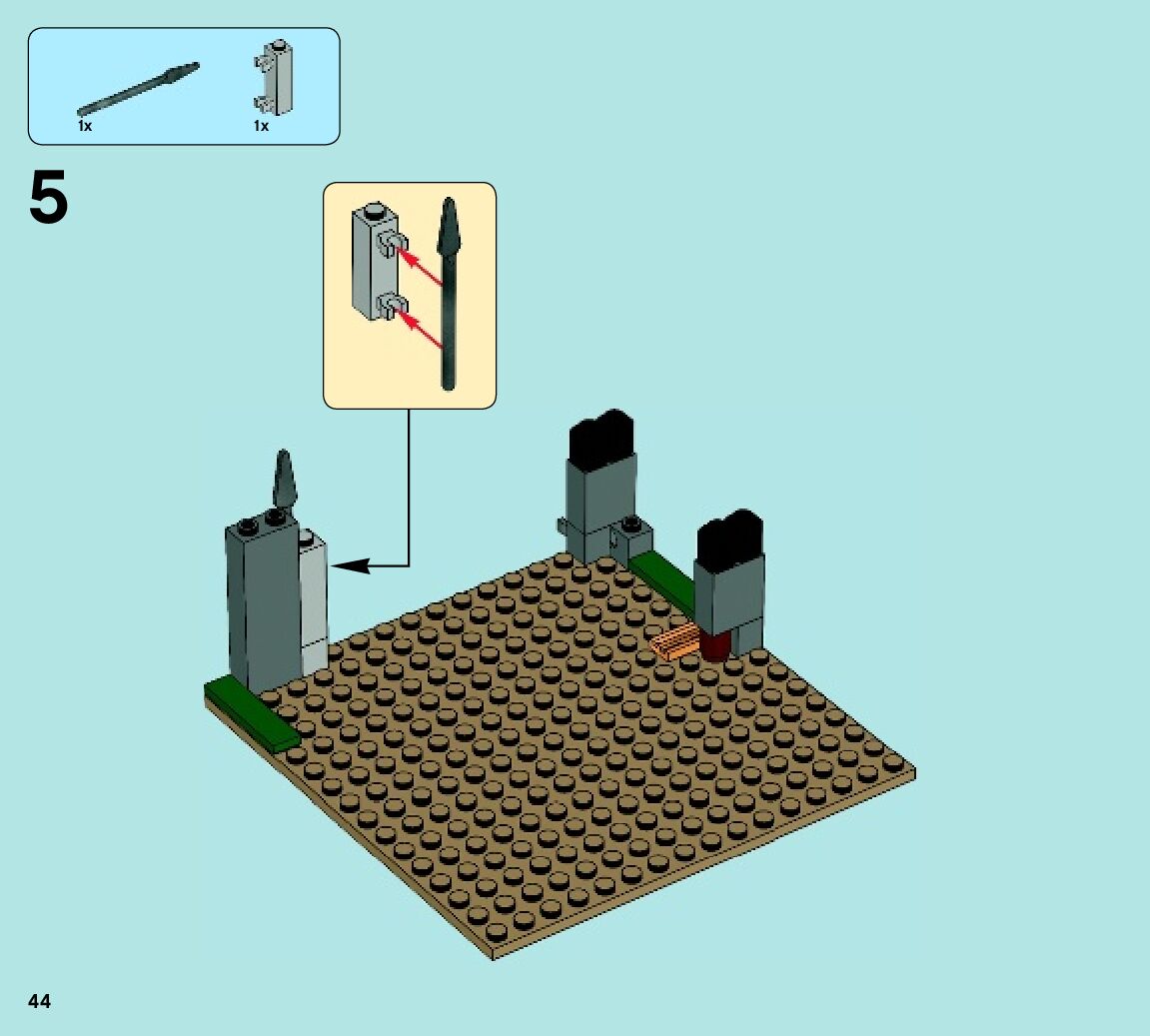 1x
1x

5

44