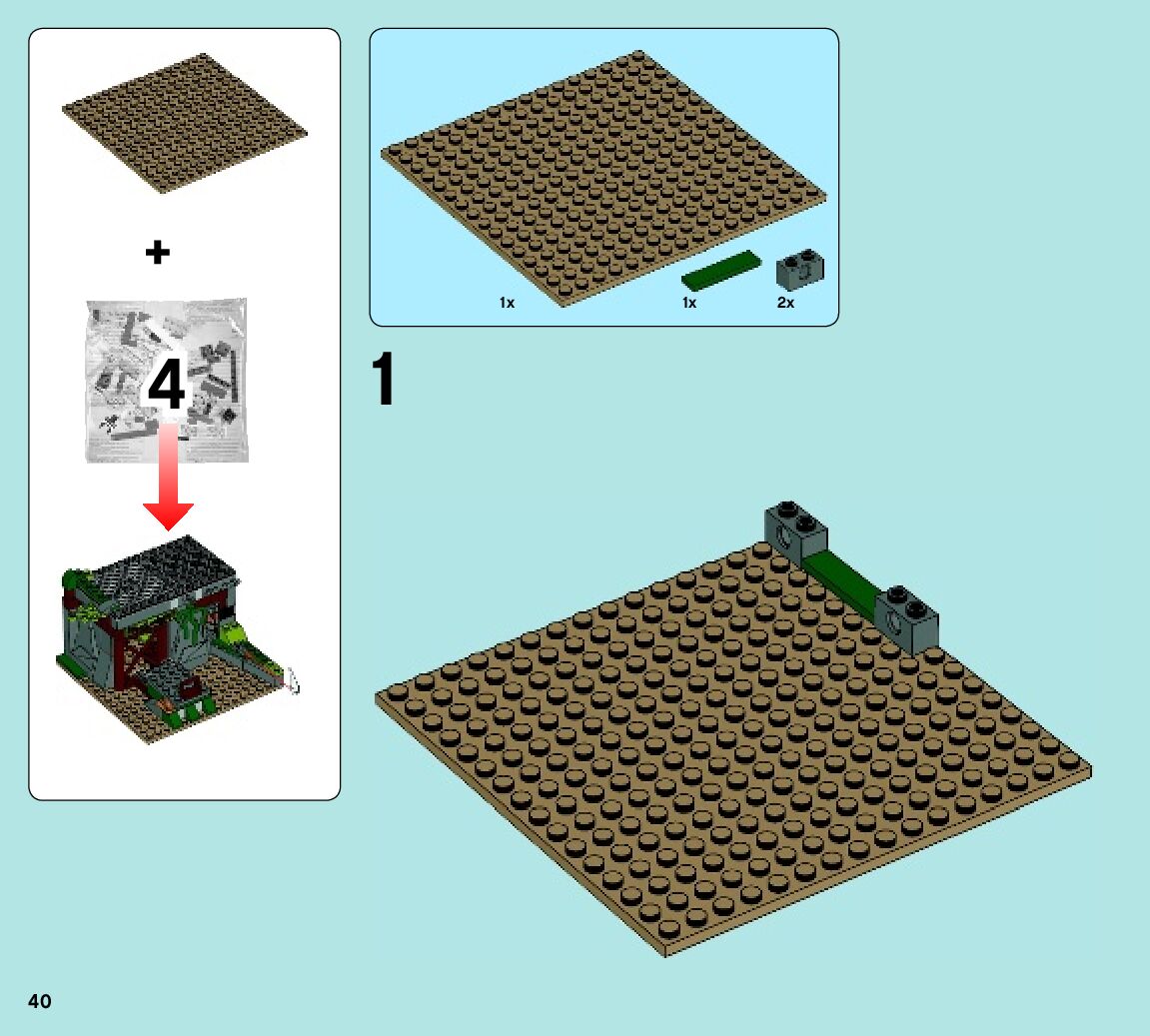 +

4

1x
1x
2x

1

40