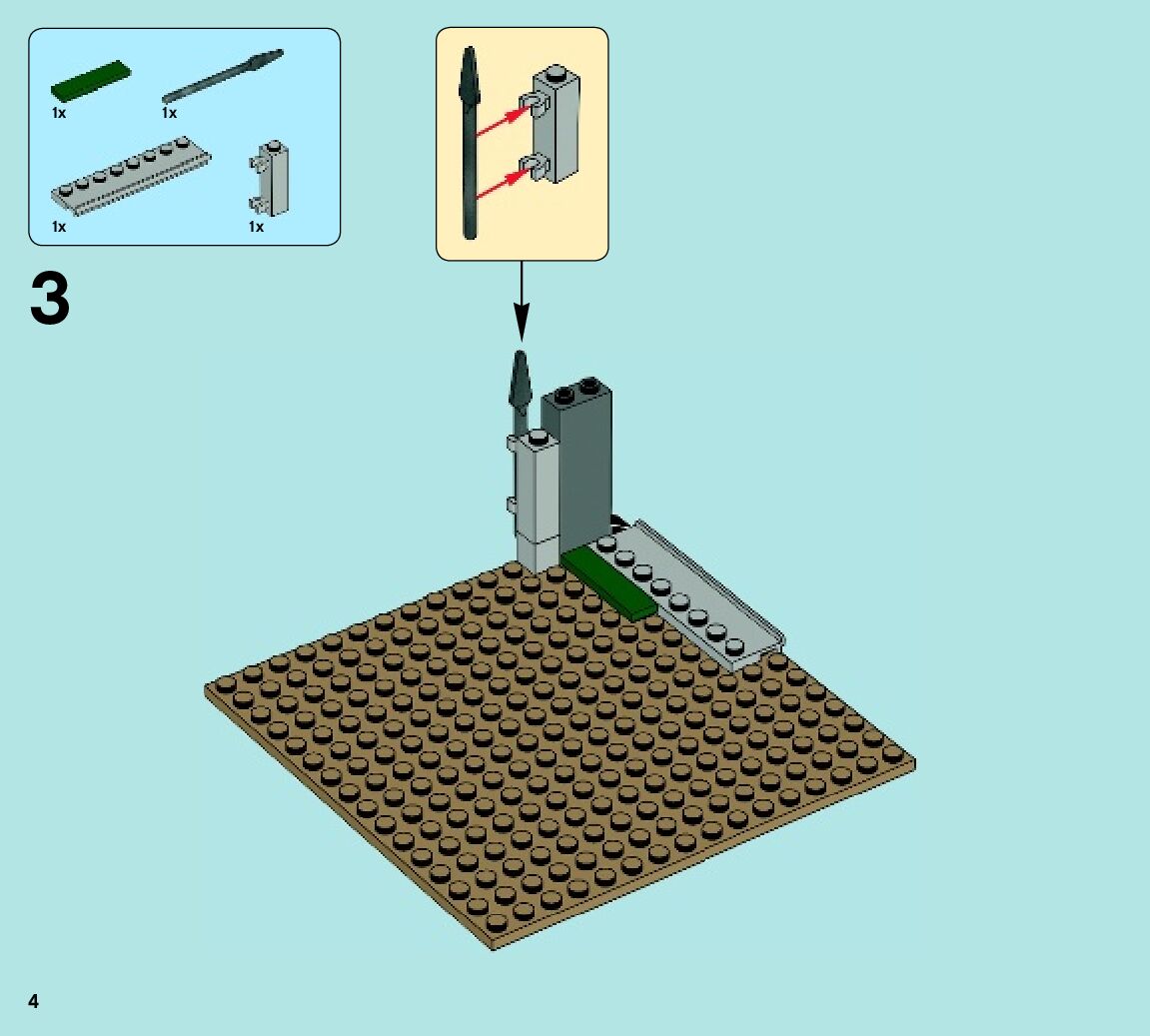 1x 1x

1x 1x

3

4