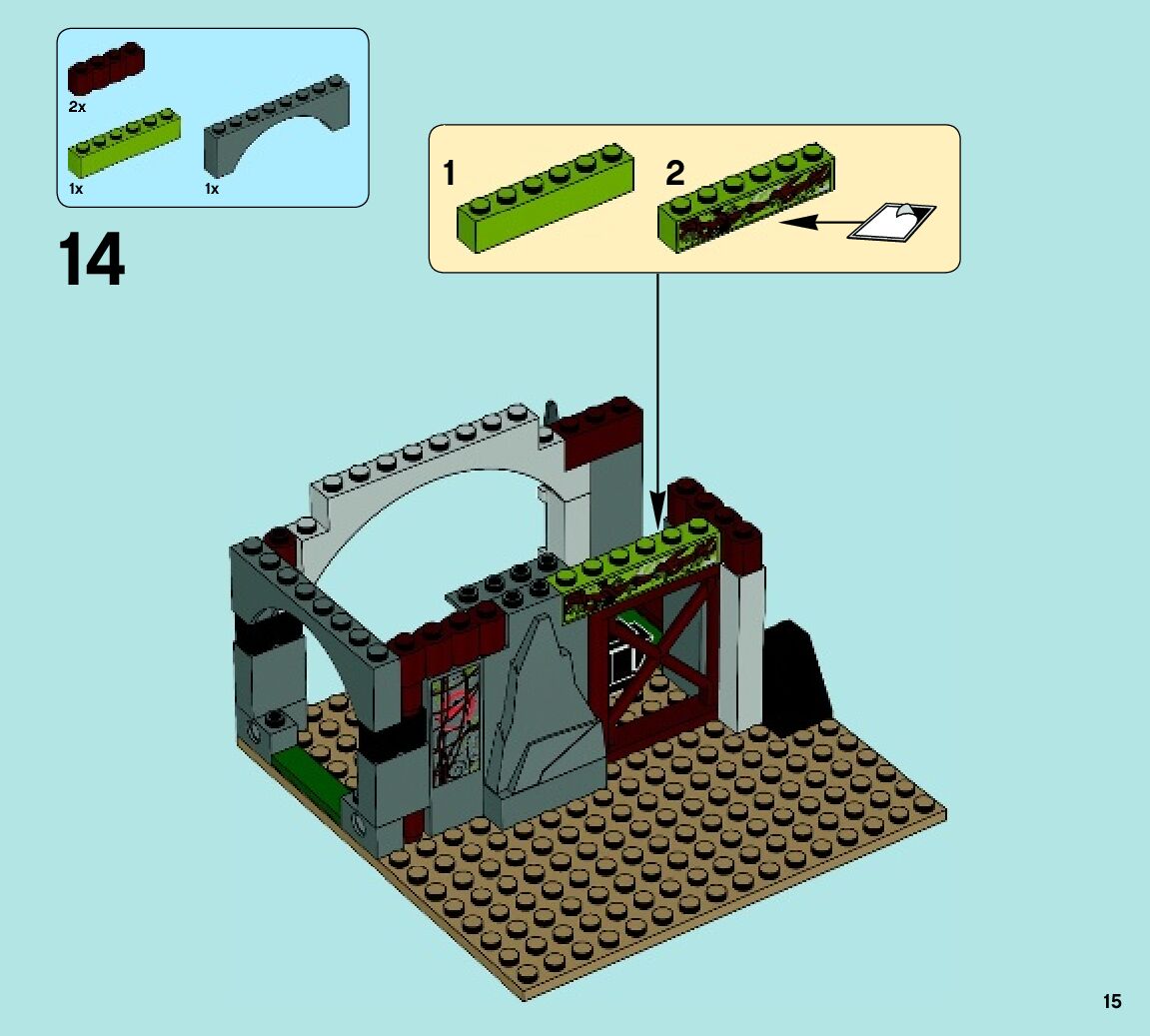 2x

1x

1x

14

1

2

15